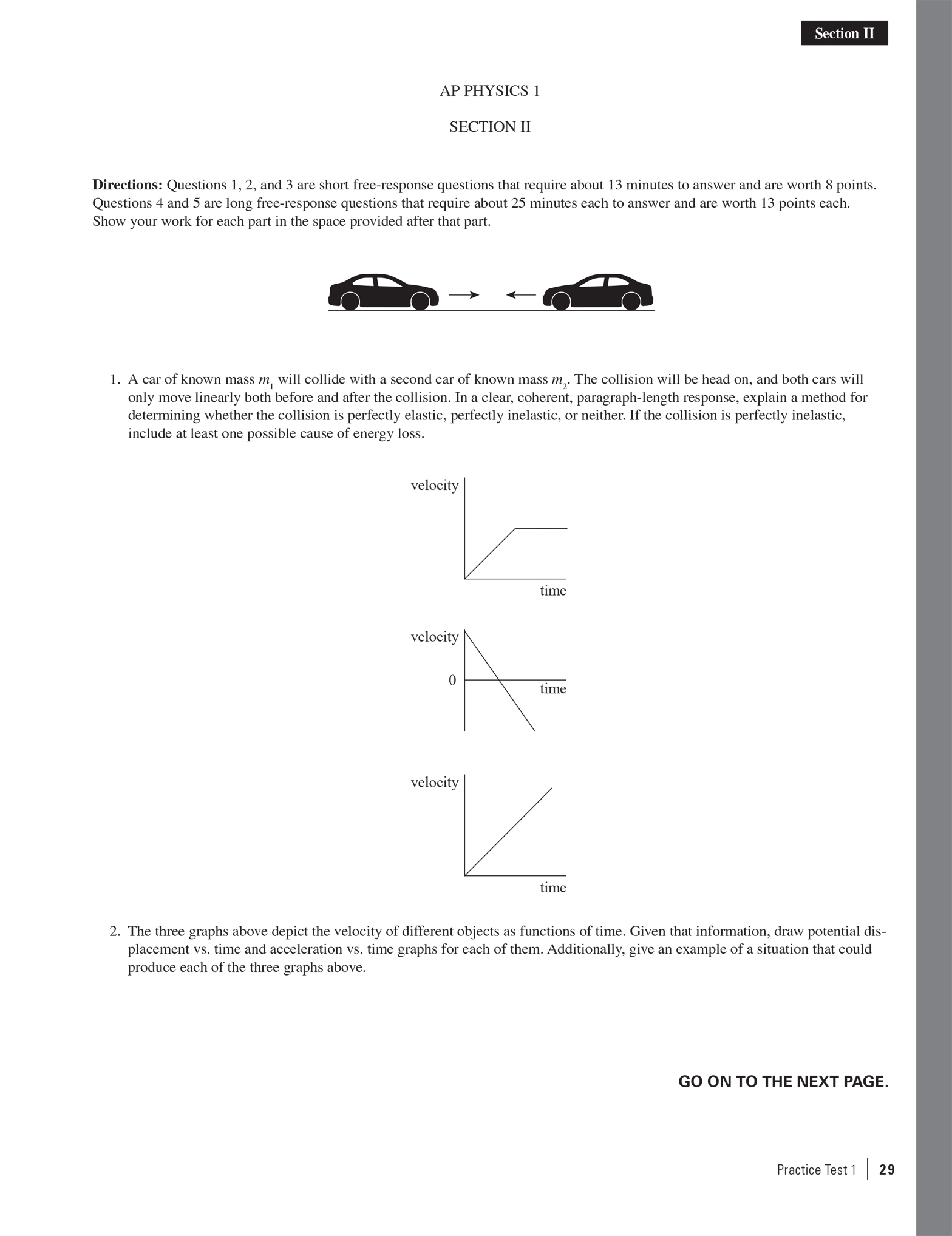 Section II

AP PHYSICS 1

SECTION II

**Directions:** Questions 1, 2, and 3 are short free-response questions that require about 13 minutes to answer and are worth 8 points. Questions 4 and 5 are long free-response questions that require about 25 minutes each to answer and are worth 13 points each. Show your work for each part in the space provided after that part.

1. A car of known mass $m_1$ will collide with a second car of known mass $m_2$. The collision will be head on, and both cars will only move linearly both before and after the collision. In a clear, coherent, paragraph-length response, explain a method for determining whether the collision is perfectly elastic, perfectly inelastic, or neither. If the collision is perfectly inelastic, include at least one possible cause of energy loss.

velocity

time

velocity

0

time

velocity

time

2. The three graphs above depict the velocity of different objects as functions of time. Given that information, draw potential displacement vs. time and acceleration vs. time graphs for each of them. Additionally, give an example of a situation that could produce each of the three graphs above.

GO ON TO THE NEXT PAGE.

Practice Test 1 | 29