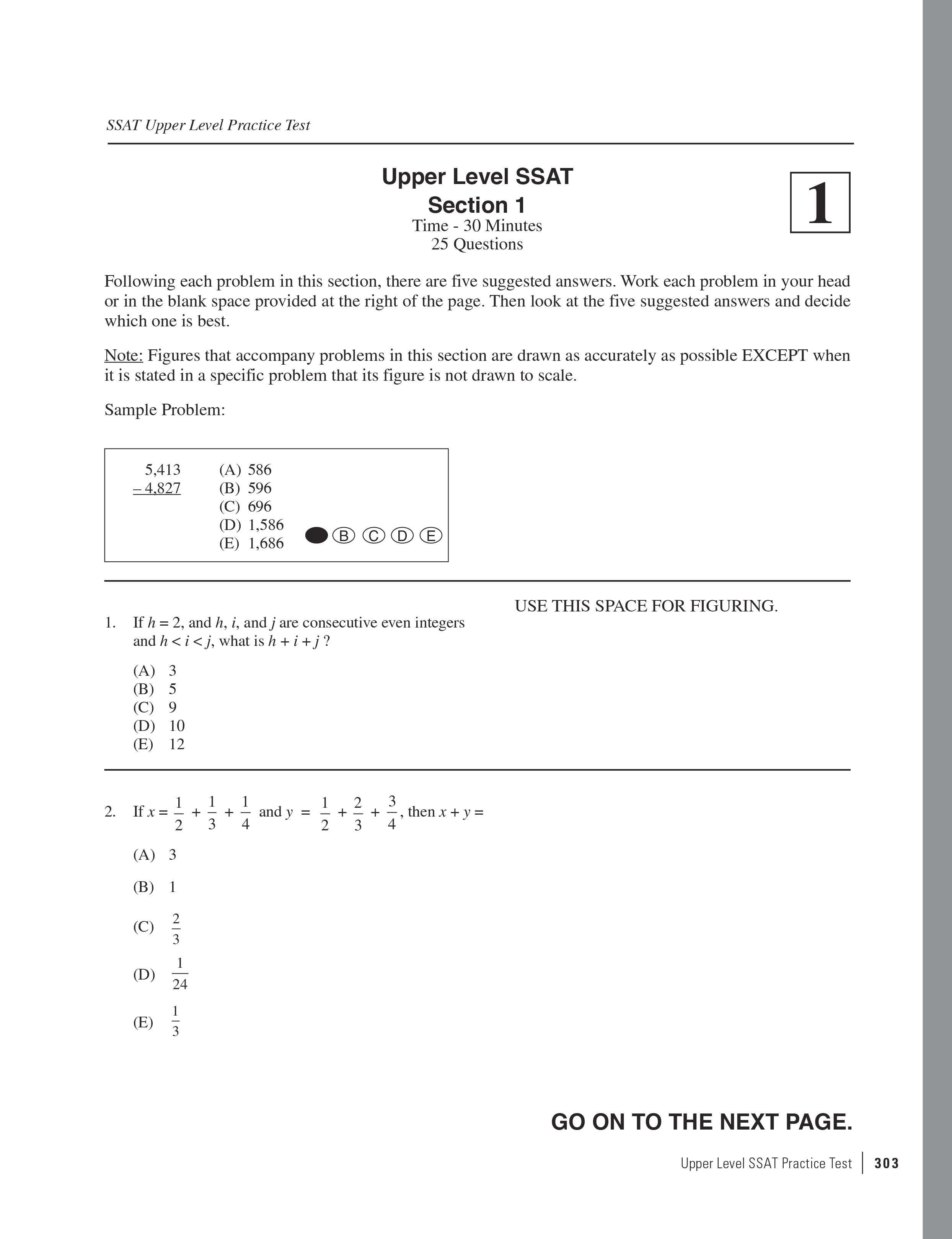 SSAT Upper Level Practice Test

Upper Level SSAT
Section 1
Time - 30 Minutes
25 Questions

1

Following each problem in this section, there are five suggested answers. Work each problem in your head or in the blank space provided at the right of the page. Then look at the five suggested answers and decide which one is best.

Note: Figures that accompany problems in this section are drawn as accurately as possible EXCEPT when it is stated in a specific problem that its figure is not drawn to scale.

Sample Problem:

5,413
– 4,827

(A) 586
(B) 596
(C) 696
(D) 1,586
(E) 1,686

B C D E

USE THIS SPACE FOR FIGURING.

1. If $h = 2$, and $h$, $i$, and $j$ are consecutive even integers and $h < i < j$, what is $h + i + j$ ?

(A) 3
(B) 5
(C) 9
(D) 10
(E) 12

2. If $x = \frac{1}{2} + \frac{1}{3} + \frac{1}{4}$ and $y = \frac{1}{2} + \frac{2}{3} + \frac{3}{4}$, then $x + y =$

(A) 3

(B) 1

(C) $\frac{2}{3}$

(D) $\frac{1}{24}$

(E) $\frac{1}{3}$

GO ON TO THE NEXT PAGE.

Upper Level SSAT Practice Test | 303