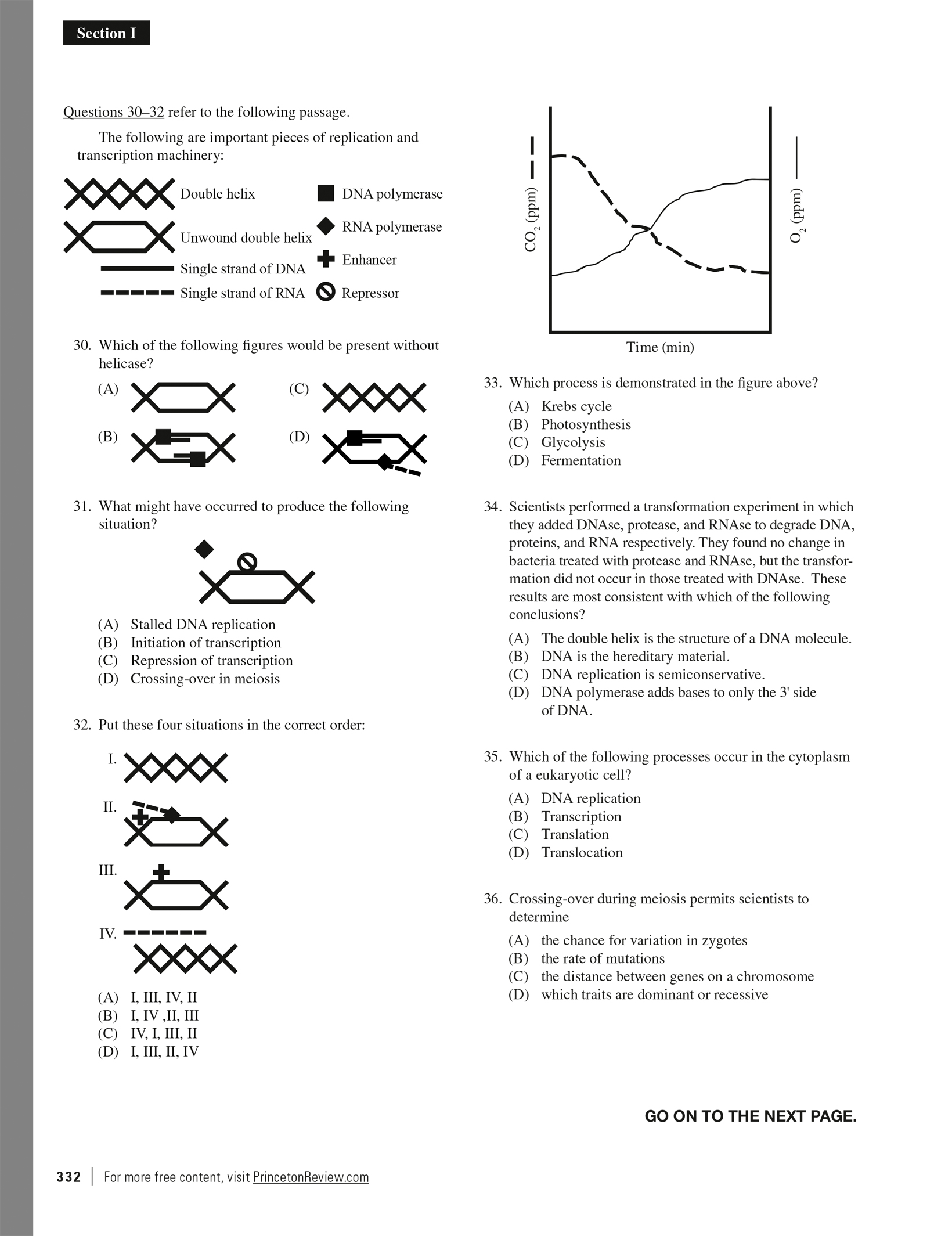 Section I

Questions 30–32 refer to the following passage.

The following are important pieces of replication and transcription machinery:

Double helix
Unwound double helix
Single strand of DNA
Single strand of RNA
DNA polymerase
RNA polymerase
Enhancer
Repressor

30. Which of the following figures would be present without helicase?

(A)
(B)
(C)
(D)

31. What might have occurred to produce the following situation?

(A) Stalled DNA replication
(B) Initiation of transcription
(C) Repression of transcription
(D) Crossing-over in meiosis

32. Put these four situations in the correct order:

I.
II.
III.
IV.

(A) I, III, IV, II
(B) I, IV ,II, III
(C) IV, I, III, II
(D) I, III, II, IV

$CO_2$ (ppm)
$O_2$ (ppm)
Time (min)

33. Which process is demonstrated in the figure above?

(A) Krebs cycle
(B) Photosynthesis
(C) Glycolysis
(D) Fermentation

34. Scientists performed a transformation experiment in which they added DNAse, protease, and RNAse to degrade DNA, proteins, and RNA respectively. They found no change in bacteria treated with protease and RNAse, but the transformation did not occur in those treated with DNAse. These results are most consistent with which of the following conclusions?

(A) The double helix is the structure of a DNA molecule.
(B) DNA is the hereditary material.
(C) DNA replication is semiconservative.
(D) DNA polymerase adds bases to only the 3' side of DNA.

35. Which of the following processes occur in the cytoplasm of a eukaryotic cell?

(A) DNA replication
(B) Transcription
(C) Translation
(D) Translocation

36. Crossing-over during meiosis permits scientists to determine

(A) the chance for variation in zygotes
(B) the rate of mutations
(C) the distance between genes on a chromosome
(D) which traits are dominant or recessive

GO ON TO THE NEXT PAGE.

332 | For more free content, visit PrincetonReview.com