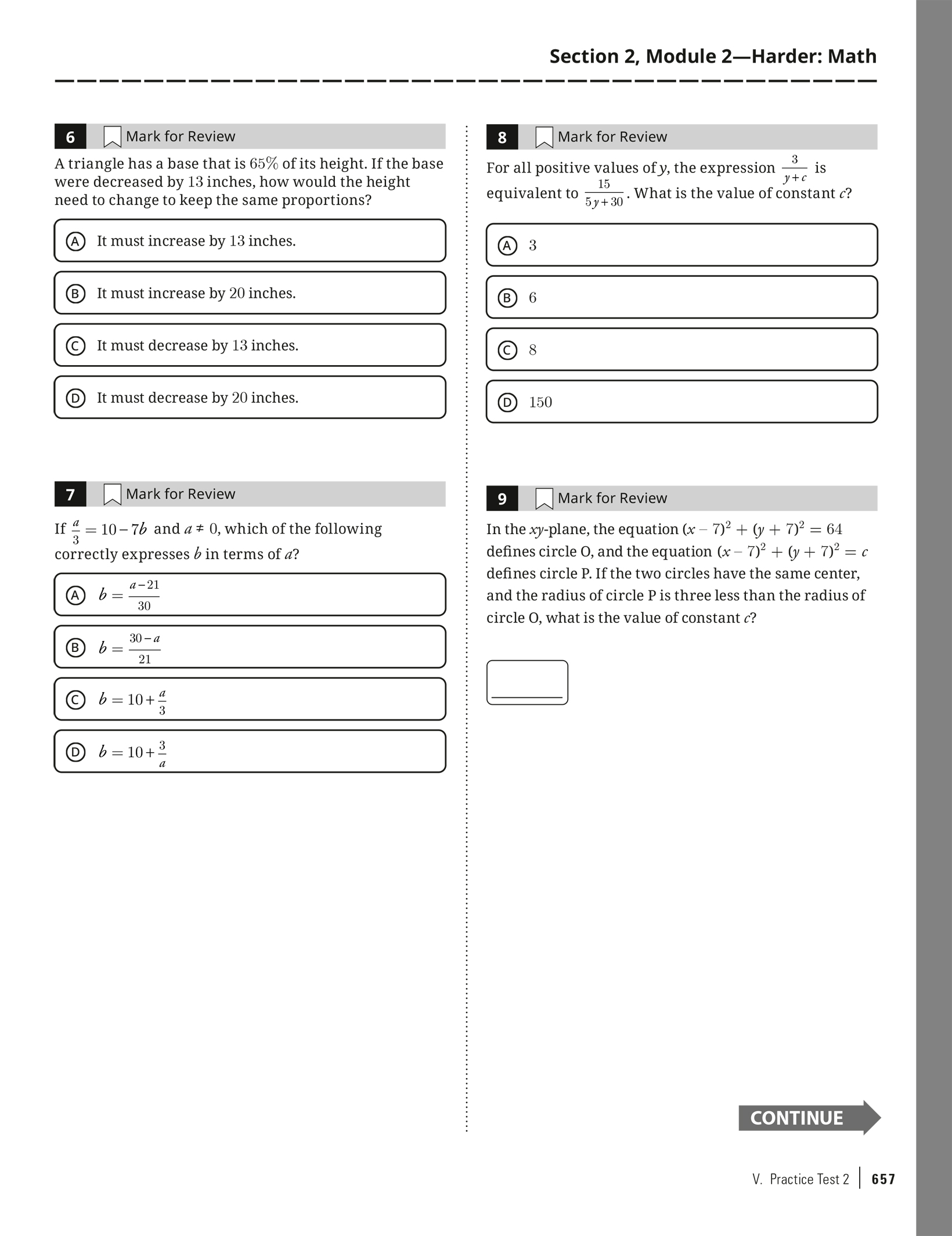 Section 2, Module 2—Harder: Math

6 Mark for Review

A triangle has a base that is $65\%$ of its height. If the base were decreased by $13$ inches, how would the height need to change to keep the same proportions?

Ⓐ It must increase by $13$ inches.

Ⓑ It must increase by $20$ inches.

Ⓒ It must decrease by $13$ inches.

Ⓓ It must decrease by $20$ inches.

7 Mark for Review

If $\frac{a}{3} = 10 - 7b$ and $a \neq 0$, which of the following correctly expresses $b$ in terms of $a$?

Ⓐ $b = \frac{a-21}{30}$

Ⓑ $b = \frac{30-a}{21}$

Ⓒ $b = 10 + \frac{a}{3}$

Ⓓ $b = 10 + \frac{3}{a}$

8 Mark for Review

For all positive values of $y$, the expression $\frac{3}{y+c}$ is equivalent to $\frac{15}{5y+30}$. What is the value of constant $c$?

Ⓐ $3$

Ⓑ $6$

Ⓒ $8$

Ⓓ $150$

9 Mark for Review

In the $xy$-plane, the equation $(x-7)^2 + (y+7)^2 = 64$ defines circle O, and the equation $(x-7)^2 + (y+7)^2 = c$ defines circle P. If the two circles have the same center, and the radius of circle P is three less than the radius of circle O, what is the value of constant $c$?

CONTINUE

V. Practice Test 2 | 657