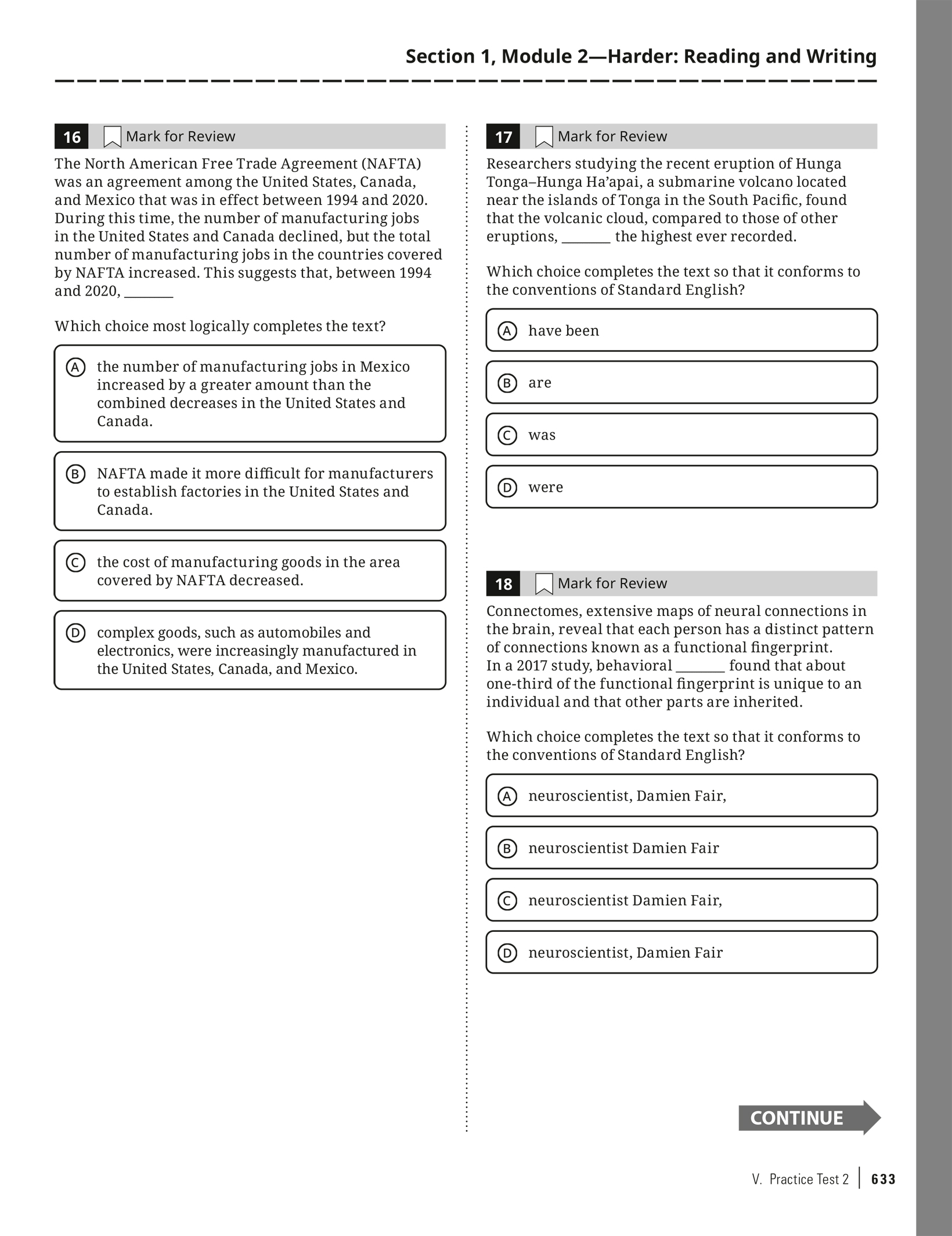 Section 1, Module 2—Harder: Reading and Writing

16 Mark for Review

The North American Free Trade Agreement (NAFTA) was an agreement among the United States, Canada, and Mexico that was in effect between 1994 and 2020. During this time, the number of manufacturing jobs in the United States and Canada declined, but the total number of manufacturing jobs in the countries covered by NAFTA increased. This suggests that, between 1994 and 2020, _______

Which choice most logically completes the text?

Ⓐ the number of manufacturing jobs in Mexico increased by a greater amount than the combined decreases in the United States and Canada.

Ⓑ NAFTA made it more difficult for manufacturers to establish factories in the United States and Canada.

Ⓒ the cost of manufacturing goods in the area covered by NAFTA decreased.

Ⓓ complex goods, such as automobiles and electronics, were increasingly manufactured in the United States, Canada, and Mexico.

17 Mark for Review

Researchers studying the recent eruption of Hunga Tonga–Hunga Ha'apai, a submarine volcano located near the islands of Tonga in the South Pacific, found that the volcanic cloud, compared to those of other eruptions, _______ the highest ever recorded.

Which choice completes the text so that it conforms to the conventions of Standard English?

Ⓐ have been

Ⓑ are

Ⓒ was

Ⓓ were

18 Mark for Review

Connectomes, extensive maps of neural connections in the brain, reveal that each person has a distinct pattern of connections known as a functional fingerprint. In a 2017 study, behavioral _______ found that about one-third of the functional fingerprint is unique to an individual and that other parts are inherited.

Which choice completes the text so that it conforms to the conventions of Standard English?

Ⓐ neuroscientist, Damien Fair,

Ⓑ neuroscientist Damien Fair

Ⓒ neuroscientist Damien Fair,

Ⓓ neuroscientist, Damien Fair

CONTINUE

V. Practice Test 2 | 633