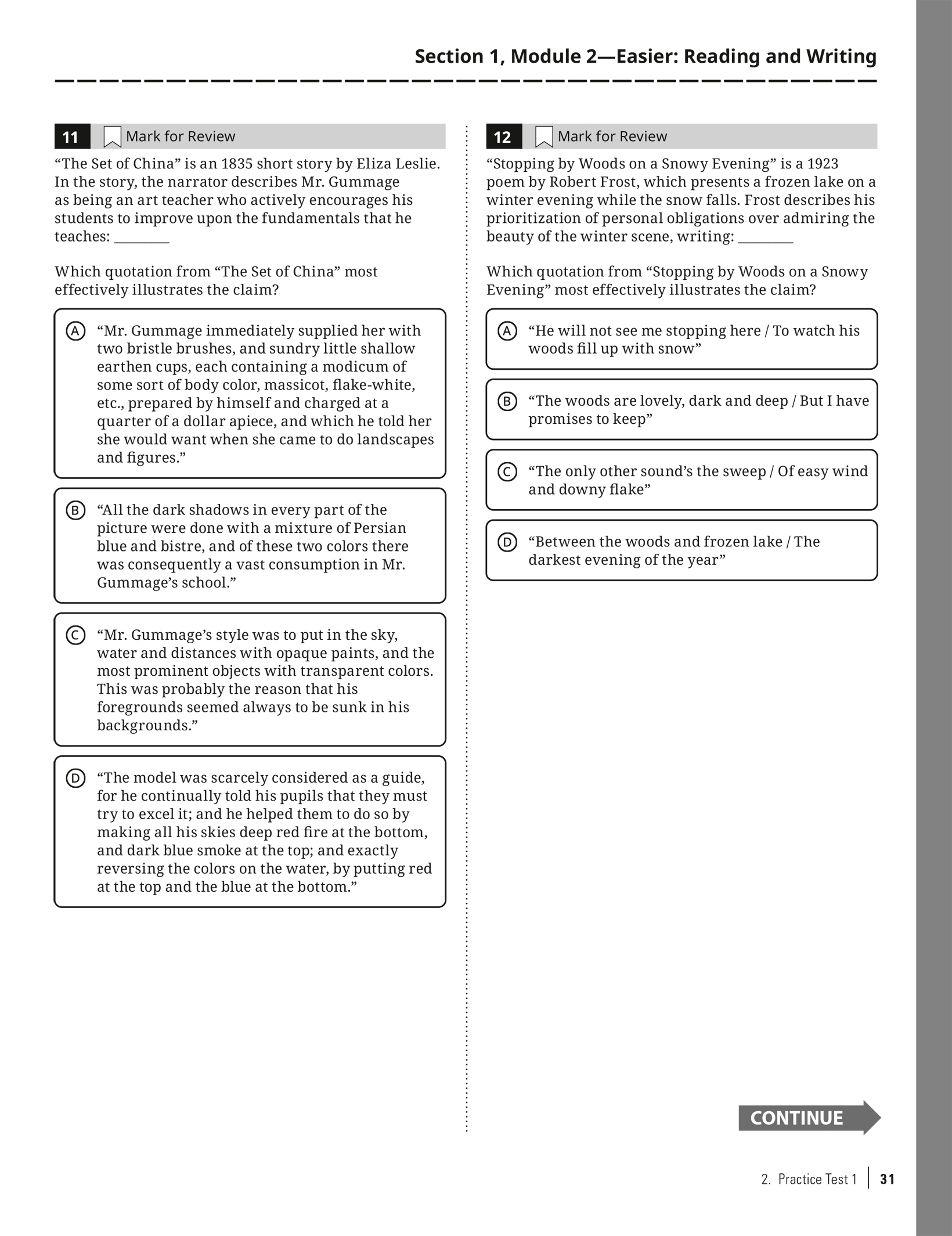 Section 1, Module 2—Easier: Reading and Writing

11 Mark for Review

“The Set of China” is an 1835 short story by Eliza Leslie. In the story, the narrator describes Mr. Gummage as being an art teacher who actively encourages his students to improve upon the fundamentals that he teaches: ________

Which quotation from “The Set of China” most effectively illustrates the claim?

A “Mr. Gummage immediately supplied her with two bristle brushes, and sundry little shallow earthen cups, each containing a modicum of some sort of body color, massicot, flake-white, etc., prepared by himself and charged at a quarter of a dollar apiece, and which he told her she would want when she came to do landscapes and figures.”

B “All the dark shadows in every part of the picture were done with a mixture of Persian blue and bistre, and of these two colors there was consequently a vast consumption in Mr. Gummage’s school.”

C “Mr. Gummage’s style was to put in the sky, water and distances with opaque paints, and the most prominent objects with transparent colors. This was probably the reason that his foregrounds seemed always to be sunk in his backgrounds.”

D “The model was scarcely considered as a guide, for he continually told his pupils that they must try to excel it; and he helped them to do so by making all his skies deep red fire at the bottom, and dark blue smoke at the top; and exactly reversing the colors on the water, by putting red at the top and the blue at the bottom.”

12 Mark for Review

“Stopping by Woods on a Snowy Evening” is a 1923 poem by Robert Frost, which presents a frozen lake on a winter evening while the snow falls. Frost describes his prioritization of personal obligations over admiring the beauty of the winter scene, writing: ________

Which quotation from “Stopping by Woods on a Snowy Evening” most effectively illustrates the claim?

A “He will not see me stopping here / To watch his woods fill up with snow”

B “The woods are lovely, dark and deep / But I have promises to keep”

C “The only other sound’s the sweep / Of easy wind and downy flake”

D “Between the woods and frozen lake / The darkest evening of the year”

CONTINUE

2. Practice Test 1 | 31