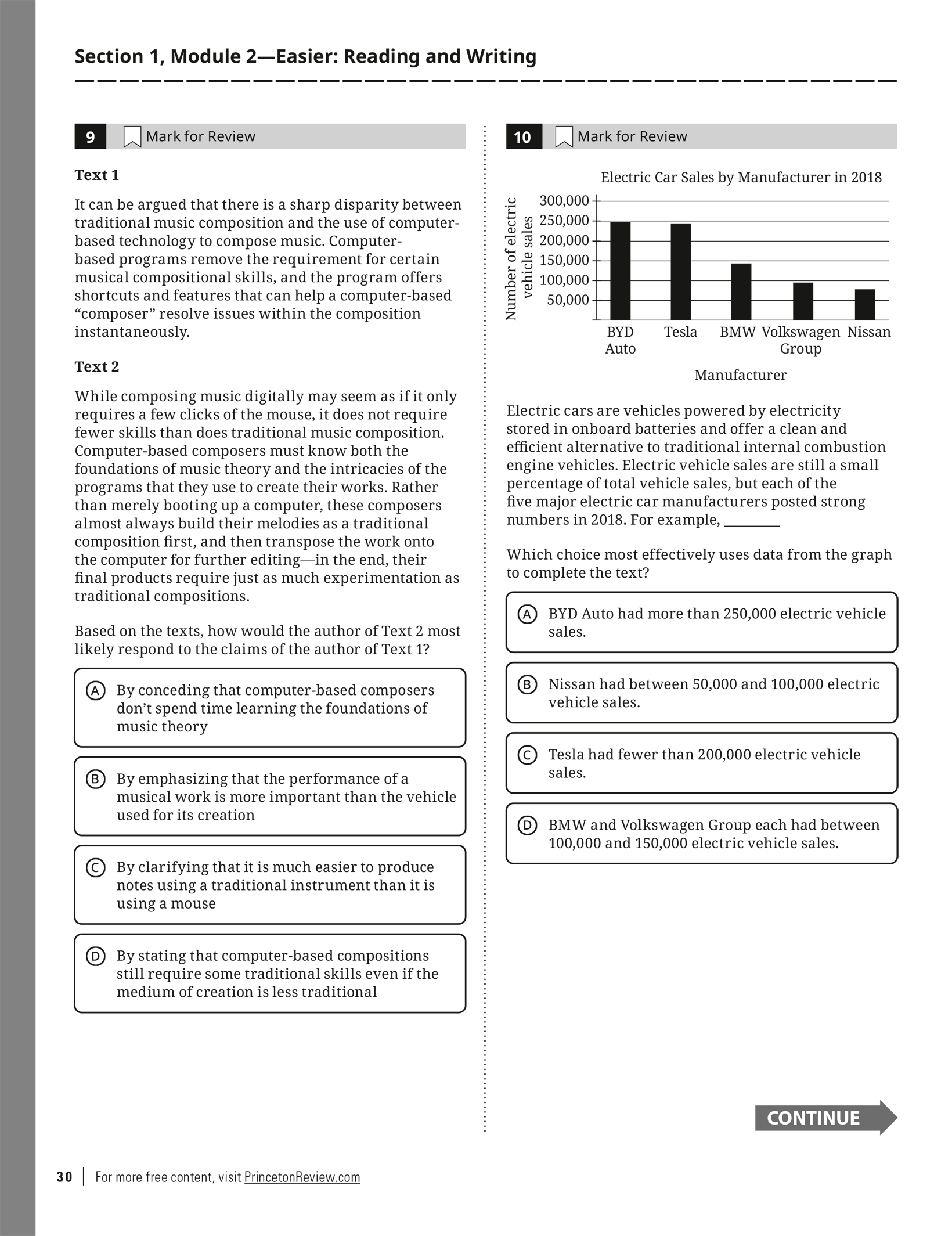 Section 1, Module 2—Easier: Reading and Writing

9 Mark for Review

Text 1

It can be argued that there is a sharp disparity between traditional music composition and the use of computer-based technology to compose music. Computer-based programs remove the requirement for certain musical compositional skills, and the program offers shortcuts and features that can help a computer-based "composer" resolve issues within the composition instantaneously.

Text 2

While composing music digitally may seem as if it only requires a few clicks of the mouse, it does not require fewer skills than does traditional music composition. Computer-based composers must know both the foundations of music theory and the intricacies of the programs that they use to create their works. Rather than merely booting up a computer, these composers almost always build their melodies as a traditional composition first, and then transpose the work onto the computer for further editing—in the end, their final products require just as much experimentation as traditional compositions.

Based on the texts, how would the author of Text 2 most likely respond to the claims of the author of Text 1?

A By conceding that computer-based composers don't spend time learning the foundations of music theory

B By emphasizing that the performance of a musical work is more important than the vehicle used for its creation

C By clarifying that it is much easier to produce notes using a traditional instrument than it is using a mouse

D By stating that computer-based compositions still require some traditional skills even if the medium of creation is less traditional

10 Mark for Review

Electric Car Sales by Manufacturer in 2018

Number of electric vehicle sales

300,000
250,000
200,000
150,000
100,000
50,000

BYD Auto
Tesla
BMW
Volkswagen Group
Nissan

Manufacturer

Electric cars are vehicles powered by electricity stored in onboard batteries and offer a clean and efficient alternative to traditional internal combustion engine vehicles. Electric vehicle sales are still a small percentage of total vehicle sales, but each of the five major electric car manufacturers posted strong numbers in 2018. For example, ________

Which choice most effectively uses data from the graph to complete the text?

A BYD Auto had more than 250,000 electric vehicle sales.

B Nissan had between 50,000 and 100,000 electric vehicle sales.

C Tesla had fewer than 200,000 electric vehicle sales.

D BMW and Volkswagen Group each had between 100,000 and 150,000 electric vehicle sales.

CONTINUE

30 | For more free content, visit PrincetonReview.com