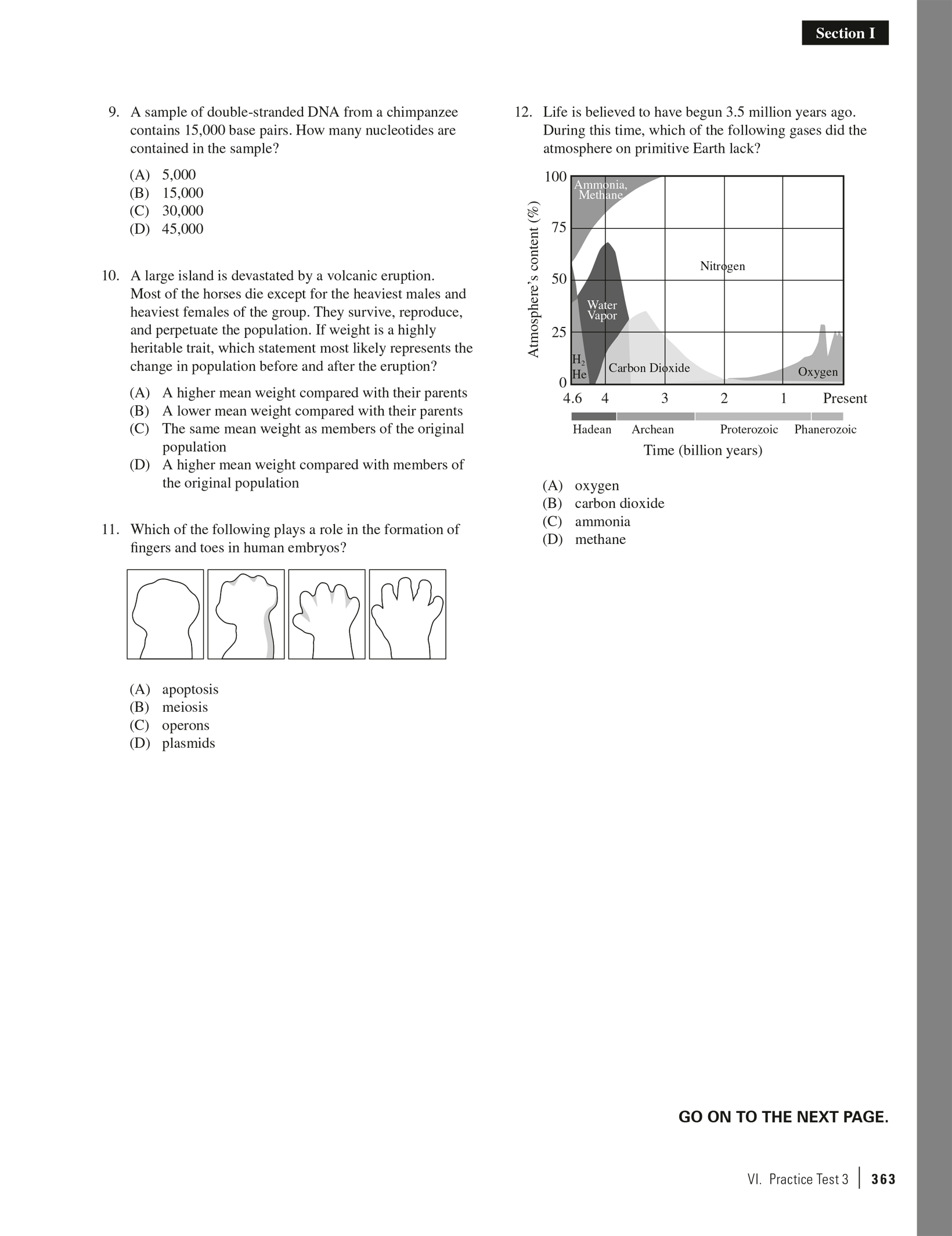 Section I

9. A sample of double-stranded DNA from a chimpanzee contains 15,000 base pairs. How many nucleotides are contained in the sample?

(A) 5,000
(B) 15,000
(C) 30,000
(D) 45,000

10. A large island is devastated by a volcanic eruption. Most of the horses die except for the heaviest males and heaviest females of the group. They survive, reproduce, and perpetuate the population. If weight is a highly heritable trait, which statement most likely represents the change in population before and after the eruption?

(A) A higher mean weight compared with their parents
(B) A lower mean weight compared with their parents
(C) The same mean weight as members of the original population
(D) A higher mean weight compared with members of the original population

11. Which of the following plays a role in the formation of fingers and toes in human embryos?

(A) apoptosis
(B) meiosis
(C) operons
(D) plasmids

12. Life is believed to have begun 3.5 million years ago. During this time, which of the following gases did the atmosphere on primitive Earth lack?

Atmosphere's content (%)
100
75
50
25
0
Ammonia, Methane
Nitrogen
Water Vapor
$H_2$ He
Carbon Dioxide
Oxygen
4.6 4 3 2 1 Present
Hadean Archean Proterozoic Phanerozoic
Time (billion years)

(A) oxygen
(B) carbon dioxide
(C) ammonia
(D) methane

GO ON TO THE NEXT PAGE.

VI. Practice Test 3 | 363