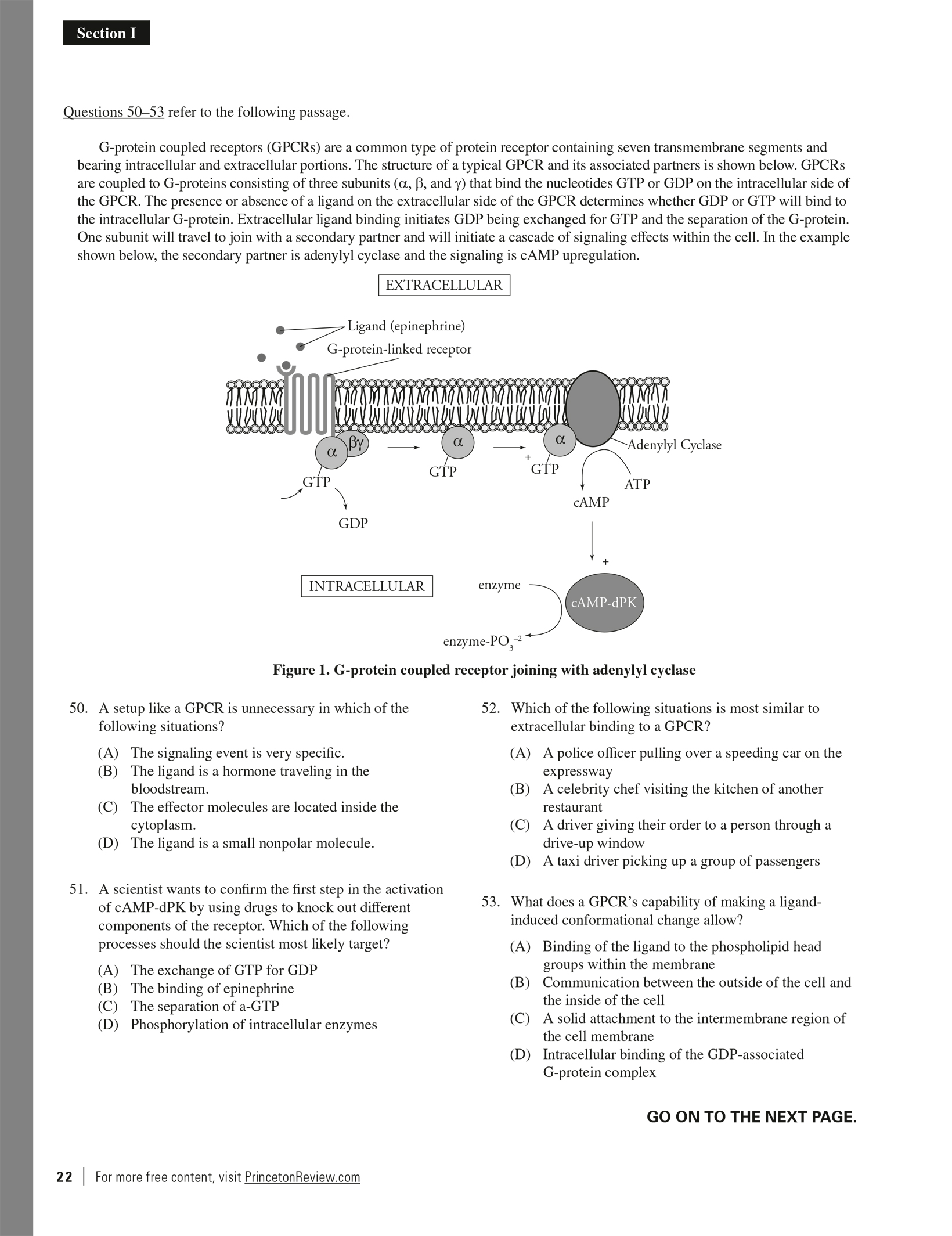 Section I

Questions 50–53 refer to the following passage.

G-protein coupled receptors (GPCRs) are a common type of protein receptor containing seven transmembrane segments and bearing intracellular and extracellular portions. The structure of a typical GPCR and its associated partners is shown below. GPCRs are coupled to G-proteins consisting of three subunits ($\alpha$, $\beta$, and $\gamma$) that bind the nucleotides GTP or GDP on the intracellular side of the GPCR. The presence or absence of a ligand on the extracellular side of the GPCR determines whether GDP or GTP will bind to the intracellular G-protein. Extracellular ligand binding initiates GDP being exchanged for GTP and the separation of the G-protein. One subunit will travel to join with a secondary partner and will initiate a cascade of signaling effects within the cell. In the example shown below, the secondary partner is adenylyl cyclase and the signaling is cAMP upregulation.

EXTRACELLULAR

Ligand (epinephrine)
G-protein-linked receptor
$\alpha$ $\beta\gamma$
GTP
GDP
$\alpha$
GTP
+
$\alpha$
GTP
Adenylyl Cyclase
ATP
cAMP
+
INTRACELLULAR
enzyme
cAMP-dPK
enzyme-$PO_3^{-2}$

Figure 1. G-protein coupled receptor joining with adenylyl cyclase

50. A setup like a GPCR is unnecessary in which of the following situations?
(A) The signaling event is very specific.
(B) The ligand is a hormone traveling in the bloodstream.
(C) The effector molecules are located inside the cytoplasm.
(D) The ligand is a small nonpolar molecule.

51. A scientist wants to confirm the first step in the activation of cAMP-dPK by using drugs to knock out different components of the receptor. Which of the following processes should the scientist most likely target?
(A) The exchange of GTP for GDP
(B) The binding of epinephrine
(C) The separation of a-GTP
(D) Phosphorylation of intracellular enzymes

52. Which of the following situations is most similar to extracellular binding to a GPCR?
(A) A police officer pulling over a speeding car on the expressway
(B) A celebrity chef visiting the kitchen of another restaurant
(C) A driver giving their order to a person through a drive-up window
(D) A taxi driver picking up a group of passengers

53. What does a GPCR's capability of making a ligand-induced conformational change allow?
(A) Binding of the ligand to the phospholipid head groups within the membrane
(B) Communication between the outside of the cell and the inside of the cell
(C) A solid attachment to the intermembrane region of the cell membrane
(D) Intracellular binding of the GDP-associated G-protein complex

GO ON TO THE NEXT PAGE.

22 | For more free content, visit PrincetonReview.com