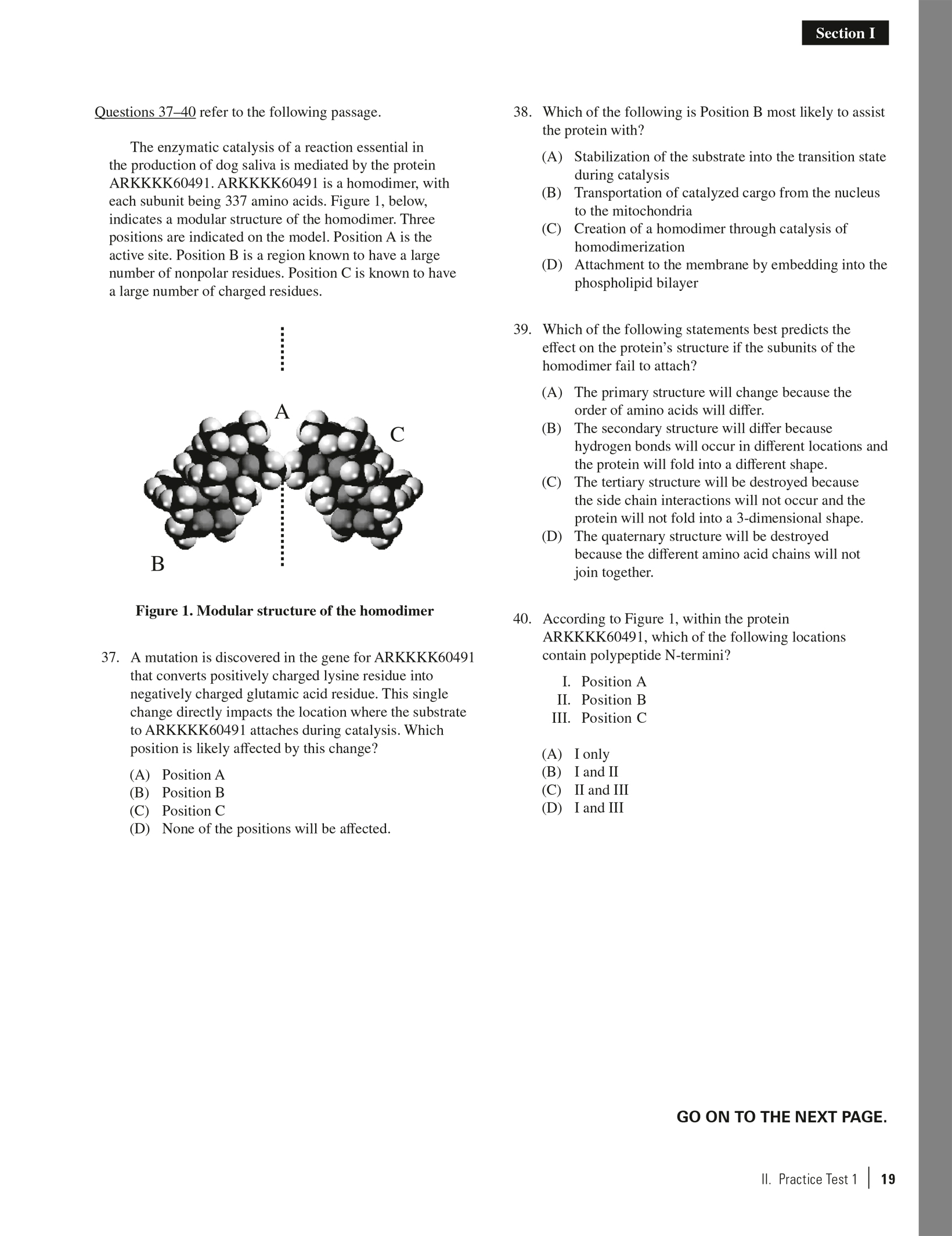 Section I

Questions 37–40 refer to the following passage.

The enzymatic catalysis of a reaction essential in the production of dog saliva is mediated by the protein ARKKKK60491. ARKKKK60491 is a homodimer, with each subunit being 337 amino acids. Figure 1, below, indicates a modular structure of the homodimer. Three positions are indicated on the model. Position A is the active site. Position B is a region known to have a large number of nonpolar residues. Position C is known to have a large number of charged residues.

A

C

B

Figure 1. Modular structure of the homodimer

37. A mutation is discovered in the gene for ARKKKK60491 that converts positively charged lysine residue into negatively charged glutamic acid residue. This single change directly impacts the location where the substrate to ARKKKK60491 attaches during catalysis. Which position is likely affected by this change?

(A) Position A
(B) Position B
(C) Position C
(D) None of the positions will be affected.

38. Which of the following is Position B most likely to assist the protein with?

(A) Stabilization of the substrate into the transition state during catalysis
(B) Transportation of catalyzed cargo from the nucleus to the mitochondria
(C) Creation of a homodimer through catalysis of homodimerization
(D) Attachment to the membrane by embedding into the phospholipid bilayer

39. Which of the following statements best predicts the effect on the protein's structure if the subunits of the homodimer fail to attach?

(A) The primary structure will change because the order of amino acids will differ.
(B) The secondary structure will differ because hydrogen bonds will occur in different locations and the protein will fold into a different shape.
(C) The tertiary structure will be destroyed because the side chain interactions will not occur and the protein will not fold into a 3-dimensional shape.
(D) The quaternary structure will be destroyed because the different amino acid chains will not join together.

40. According to Figure 1, within the protein ARKKKK60491, which of the following locations contain polypeptide N-termini?

I. Position A
II. Position B
III. Position C

(A) I only
(B) I and II
(C) II and III
(D) I and III

GO ON TO THE NEXT PAGE.

II. Practice Test 1 | 19