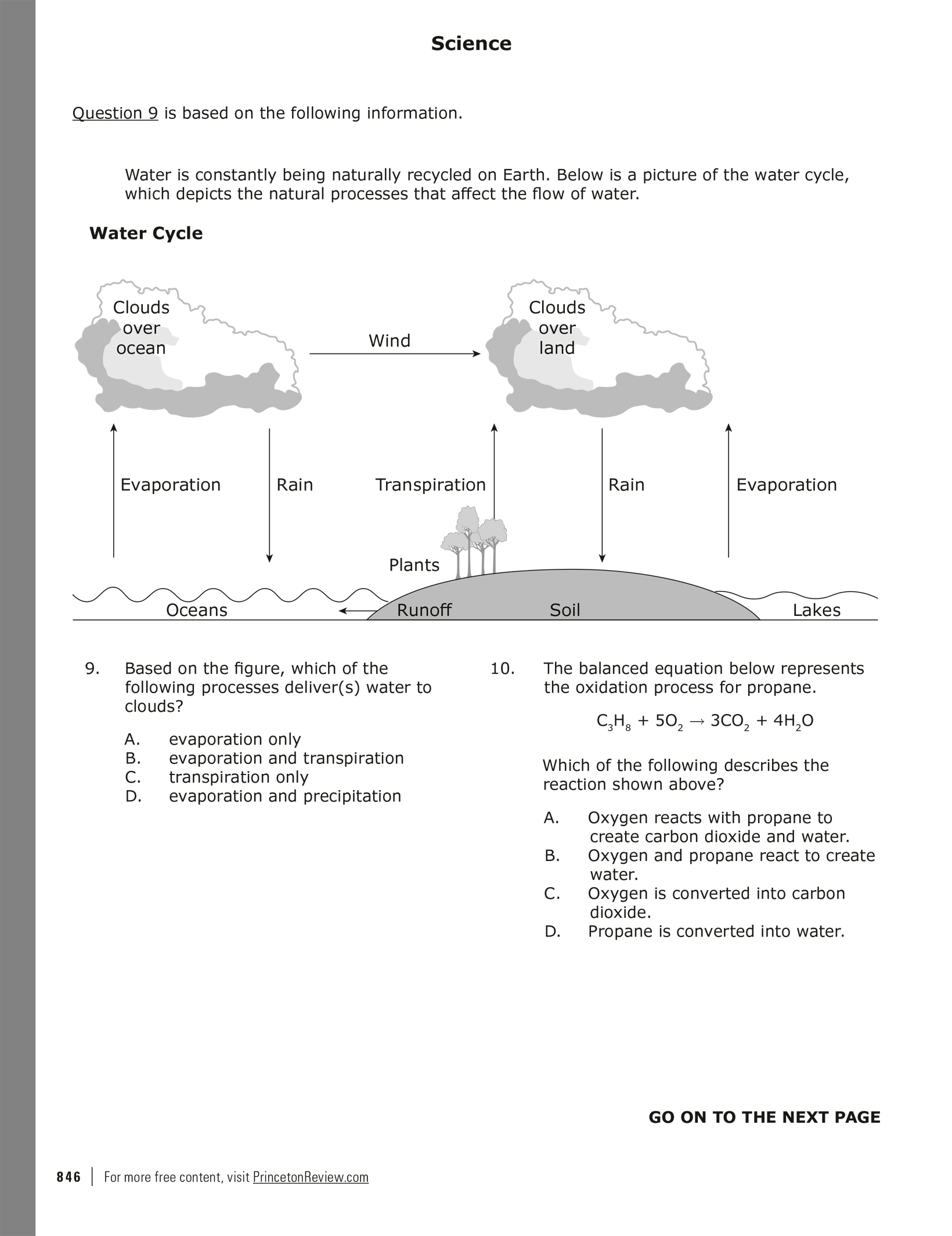 Science

Question 9 is based on the following information.

Water is constantly being naturally recycled on Earth. Below is a picture of the water cycle, which depicts the natural processes that affect the flow of water.

Water Cycle

Clouds over ocean

Wind

Clouds over land

Evaporation

Rain

Transpiration

Rain

Evaporation

Plants

Oceans

Runoff

Soil

Lakes

9. Based on the figure, which of the following processes deliver(s) water to clouds?

A. evaporation only
B. evaporation and transpiration
C. transpiration only
D. evaporation and precipitation

10. The balanced equation below represents the oxidation process for propane.

$C_3H_8 + 5O_2 \rightarrow 3CO_2 + 4H_2O$

Which of the following describes the reaction shown above?

A. Oxygen reacts with propane to create carbon dioxide and water.
B. Oxygen and propane react to create water.
C. Oxygen is converted into carbon dioxide.
D. Propane is converted into water.

GO ON TO THE NEXT PAGE

846 | For more free content, visit PrincetonReview.com