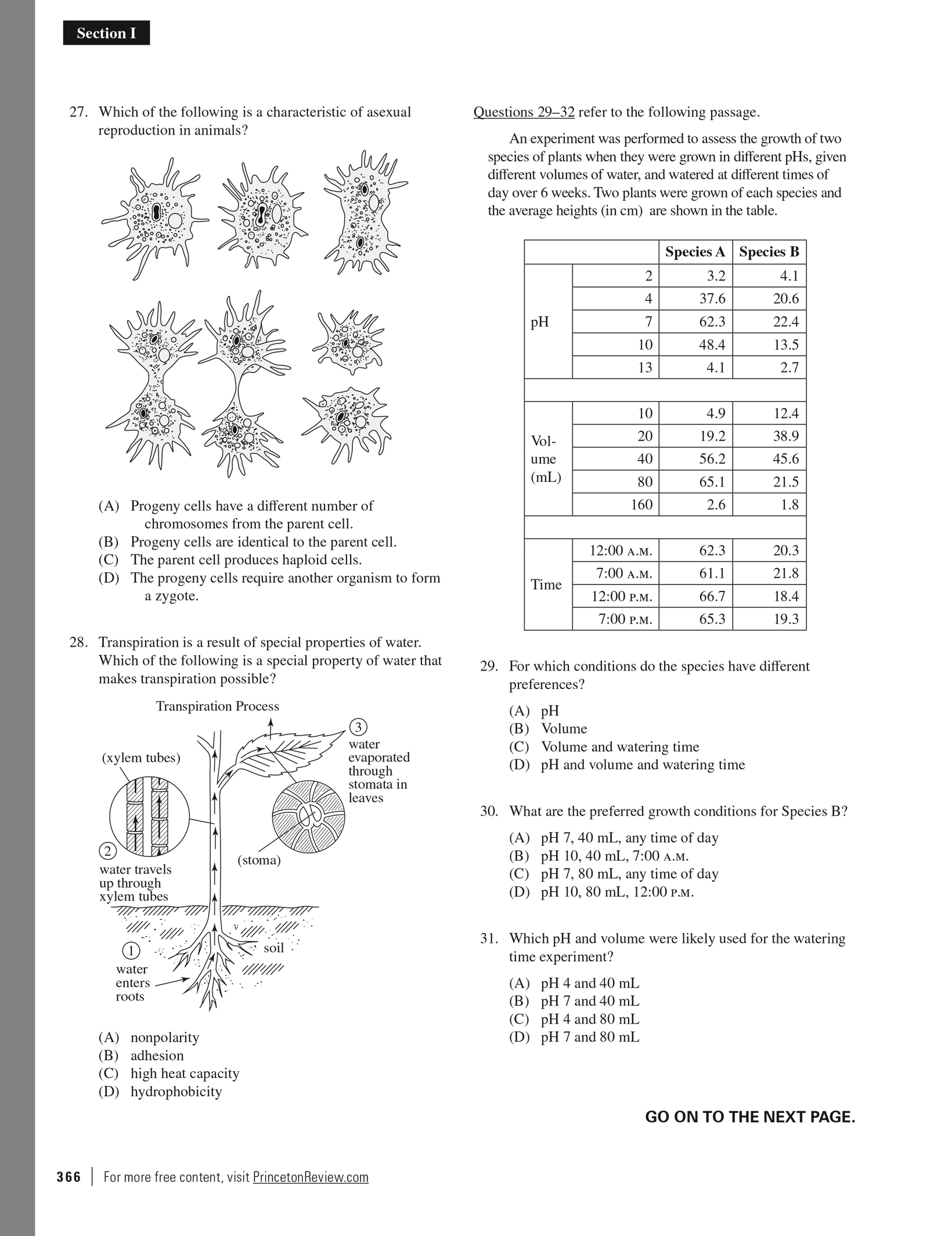 Section I

27. Which of the following is a characteristic of asexual reproduction in animals?

(A) Progeny cells have a different number of chromosomes from the parent cell.
(B) Progeny cells are identical to the parent cell.
(C) The parent cell produces haploid cells.
(D) The progeny cells require another organism to form a zygote.

28. Transpiration is a result of special properties of water. Which of the following is a special property of water that makes transpiration possible?

Transpiration Process

(xylem tubes)

3 water evaporated through stomata in leaves

2 water travels up through xylem tubes

(stoma)

1 water enters roots

soil

(A) nonpolarity
(B) adhesion
(C) high heat capacity
(D) hydrophobicity

Questions 29–32 refer to the following passage.

An experiment was performed to assess the growth of two species of plants when they were grown in different pHs, given different volumes of water, and watered at different times of day over 6 weeks. Two plants were grown of each species and the average heights (in cm) are shown in the table.

| | | Species A | Species B |
|---|---|---|---|
| pH | 2 | 3.2 | 4.1 |
| | 4 | 37.6 | 20.6 |
| | 7 | 62.3 | 22.4 |
| | 10 | 48.4 | 13.5 |
| | 13 | 4.1 | 2.7 |
| | | | |
| Volume (mL) | 10 | 4.9 | 12.4 |
| | 20 | 19.2 | 38.9 |
| | 40 | 56.2 | 45.6 |
| | 80 | 65.1 | 21.5 |
| | 160 | 2.6 | 1.8 |
| | | | |
| Time | 12:00 A.M. | 62.3 | 20.3 |
| | 7:00 A.M. | 61.1 | 21.8 |
| | 12:00 P.M. | 66.7 | 18.4 |
| | 7:00 P.M. | 65.3 | 19.3 |

29. For which conditions do the species have different preferences?

(A) pH
(B) Volume
(C) Volume and watering time
(D) pH and volume and watering time

30. What are the preferred growth conditions for Species B?

(A) pH 7, 40 mL, any time of day
(B) pH 10, 40 mL, 7:00 A.M.
(C) pH 7, 80 mL, any time of day
(D) pH 10, 80 mL, 12:00 P.M.

31. Which pH and volume were likely used for the watering time experiment?

(A) pH 4 and 40 mL
(B) pH 7 and 40 mL
(C) pH 4 and 80 mL
(D) pH 7 and 80 mL

GO ON TO THE NEXT PAGE.

366 | For more free content, visit PrincetonReview.com