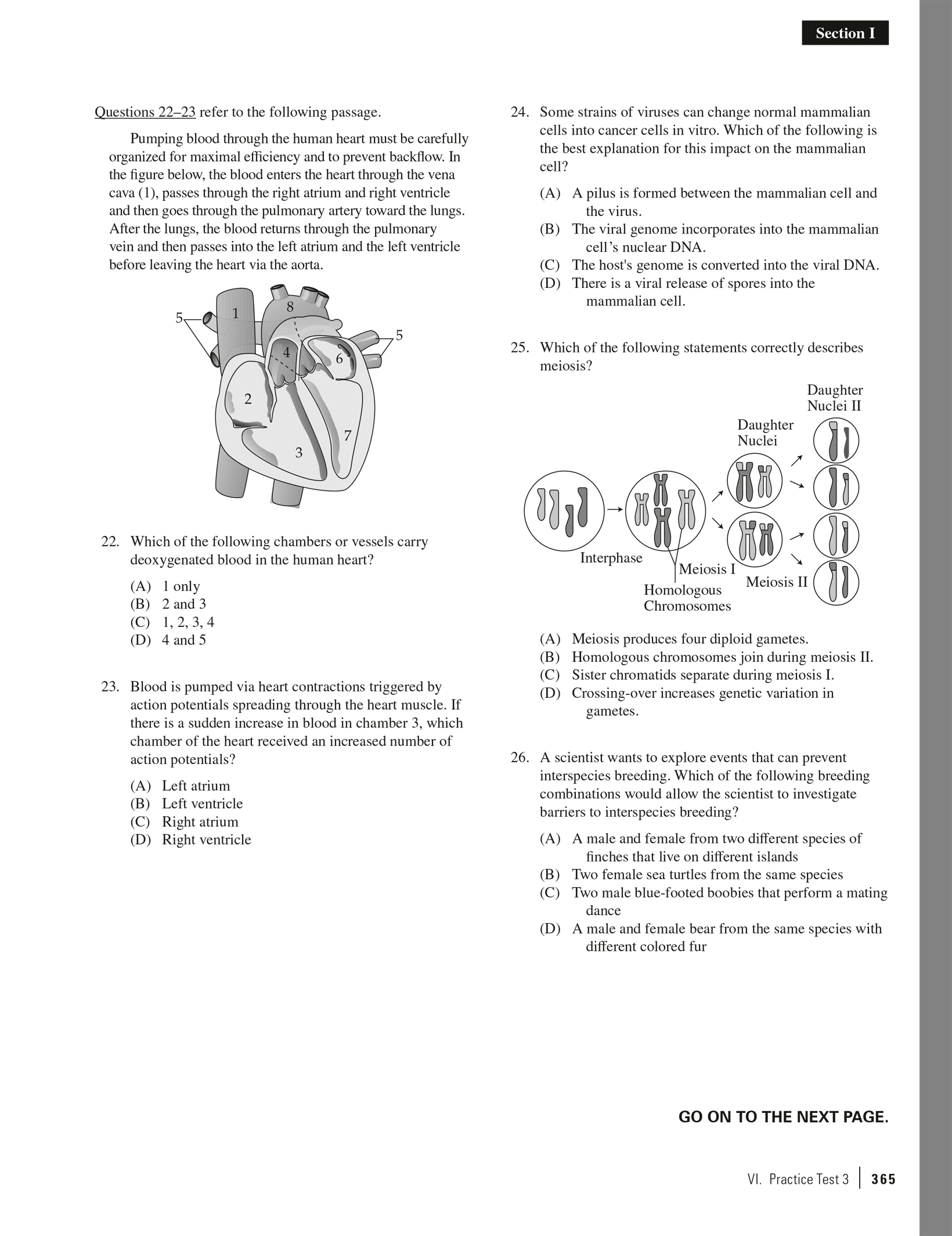 Section I

Questions 22–23 refer to the following passage.

Pumping blood through the human heart must be carefully organized for maximal efficiency and to prevent backflow. In the figure below, the blood enters the heart through the vena cava (1), passes through the right atrium and right ventricle and then goes through the pulmonary artery toward the lungs. After the lungs, the blood returns through the pulmonary vein and then passes into the left atrium and the left ventricle before leaving the heart via the aorta.

5 1 8 5 4 6 2 7 3

22. Which of the following chambers or vessels carry deoxygenated blood in the human heart?

(A) 1 only
(B) 2 and 3
(C) 1, 2, 3, 4
(D) 4 and 5

23. Blood is pumped via heart contractions triggered by action potentials spreading through the heart muscle. If there is a sudden increase in blood in chamber 3, which chamber of the heart received an increased number of action potentials?

(A) Left atrium
(B) Left ventricle
(C) Right atrium
(D) Right ventricle

24. Some strains of viruses can change normal mammalian cells into cancer cells in vitro. Which of the following is the best explanation for this impact on the mammalian cell?

(A) A pilus is formed between the mammalian cell and the virus.
(B) The viral genome incorporates into the mammalian cell's nuclear DNA.
(C) The host's genome is converted into the viral DNA.
(D) There is a viral release of spores into the mammalian cell.

25. Which of the following statements correctly describes meiosis?

Daughter Nuclei II
Daughter Nuclei
Interphase
Meiosis I
Homologous Chromosomes
Meiosis II

(A) Meiosis produces four diploid gametes.
(B) Homologous chromosomes join during meiosis II.
(C) Sister chromatids separate during meiosis I.
(D) Crossing-over increases genetic variation in gametes.

26. A scientist wants to explore events that can prevent interspecies breeding. Which of the following breeding combinations would allow the scientist to investigate barriers to interspecies breeding?

(A) A male and female from two different species of finches that live on different islands
(B) Two female sea turtles from the same species
(C) Two male blue-footed boobies that perform a mating dance
(D) A male and female bear from the same species with different colored fur

GO ON TO THE NEXT PAGE.

VI. Practice Test 3 | 365