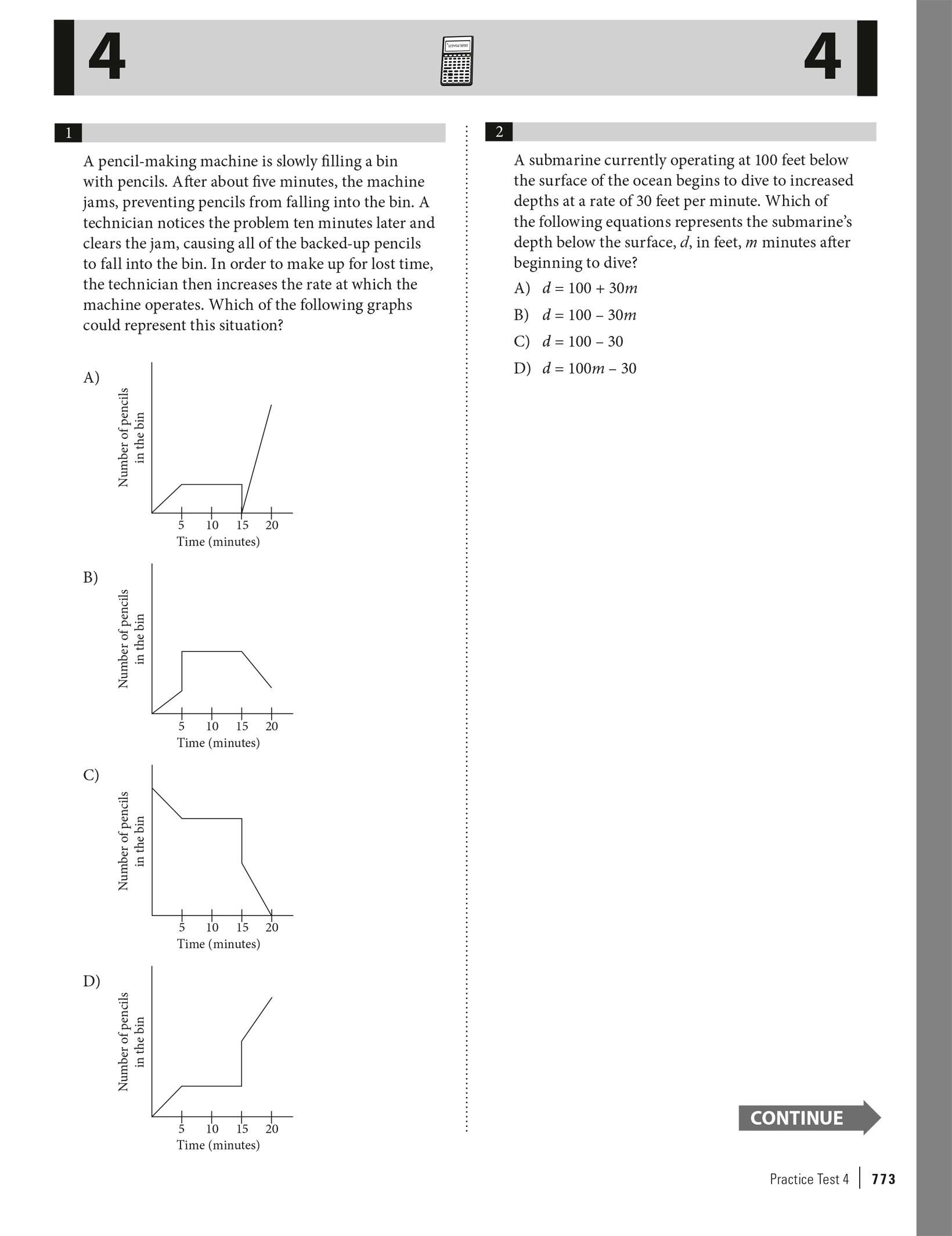 4

4

1

A pencil-making machine is slowly filling a bin with pencils. After about five minutes, the machine jams, preventing pencils from falling into the bin. A technician notices the problem ten minutes later and clears the jam, causing all of the backed-up pencils to fall into the bin. In order to make up for lost time, the technician then increases the rate at which the machine operates. Which of the following graphs could represent this situation?

A)
Number of pencils in the bin
5 10 15 20
Time (minutes)

B)
Number of pencils in the bin
5 10 15 20
Time (minutes)

C)
Number of pencils in the bin
5 10 15 20
Time (minutes)

D)
Number of pencils in the bin
5 10 15 20
Time (minutes)

2

A submarine currently operating at 100 feet below the surface of the ocean begins to dive to increased depths at a rate of 30 feet per minute. Which of the following equations represents the submarine's depth below the surface, $d$, in feet, $m$ minutes after beginning to dive?

A) $d = 100 + 30m$

B) $d = 100 - 30m$

C) $d = 100 - 30$

D) $d = 100m - 30$

CONTINUE

Practice Test 4 | 773