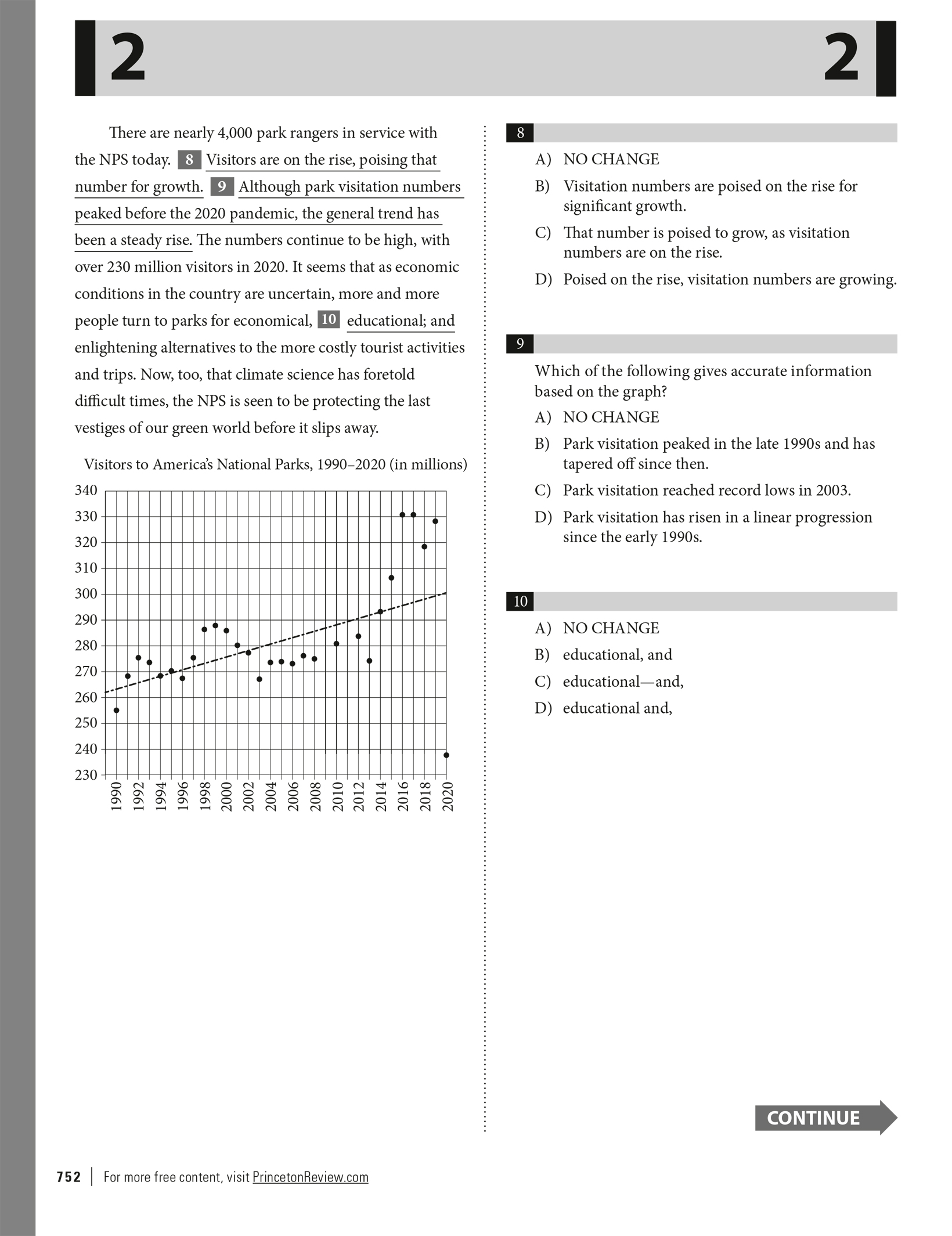 2 2

There are nearly 4,000 park rangers in service with the NPS today. 8 Visitors are on the rise, poising that number for growth. 9 Although park visitation numbers peaked before the 2020 pandemic, the general trend has been a steady rise. The numbers continue to be high, with over 230 million visitors in 2020. It seems that as economic conditions in the country are uncertain, more and more people turn to parks for economical, 10 educational; and enlightening alternatives to the more costly tourist activities and trips. Now, too, that climate science has foretold difficult times, the NPS is seen to be protecting the last vestiges of our green world before it slips away.

Visitors to America's National Parks, 1990–2020 (in millions)

340
330
320
310
300
290
280
270
260
250
240
230

1990 1992 1994 1996 1998 2000 2002 2004 2006 2008 2010 2012 2014 2016 2018 2020

8
A) NO CHANGE
B) Visitation numbers are poised on the rise for significant growth.
C) That number is poised to grow, as visitation numbers are on the rise.
D) Poised on the rise, visitation numbers are growing.

9
Which of the following gives accurate information based on the graph?
A) NO CHANGE
B) Park visitation peaked in the late 1990s and has tapered off since then.
C) Park visitation reached record lows in 2003.
D) Park visitation has risen in a linear progression since the early 1990s.

10
A) NO CHANGE
B) educational, and
C) educational—and,
D) educational and,

CONTINUE

752 | For more free content, visit PrincetonReview.com