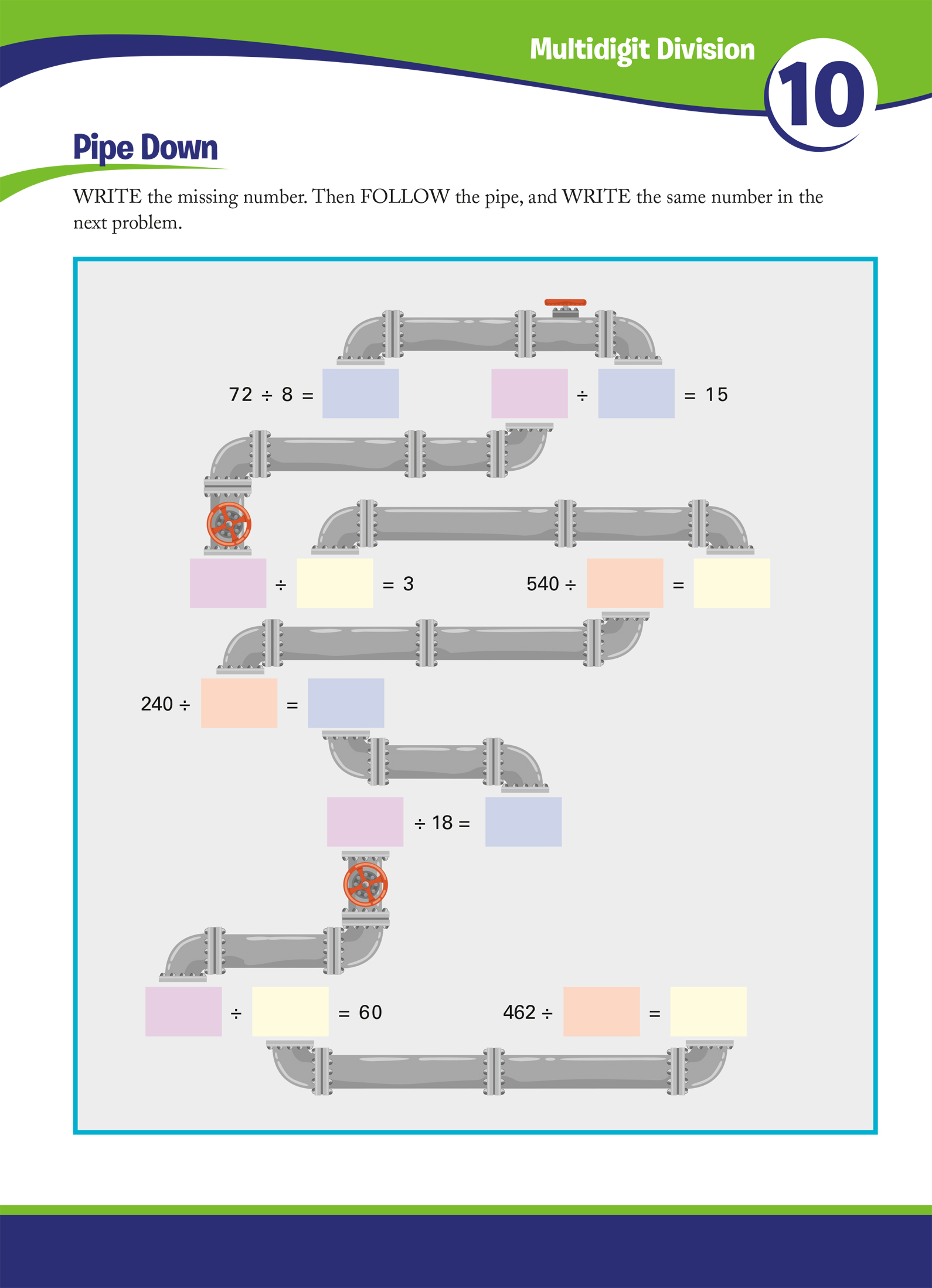 Multidigit Division

10

Pipe Down

WRITE the missing number. Then FOLLOW the pipe, and WRITE the same number in the next problem.

$72 \div 8 =$ 

$\div$ $= 15$

$\div$ $= 3$

$540 \div$ $=$

$240 \div$ $=$

$\div 18 =$

$\div$ $= 60$

$462 \div$ $=$