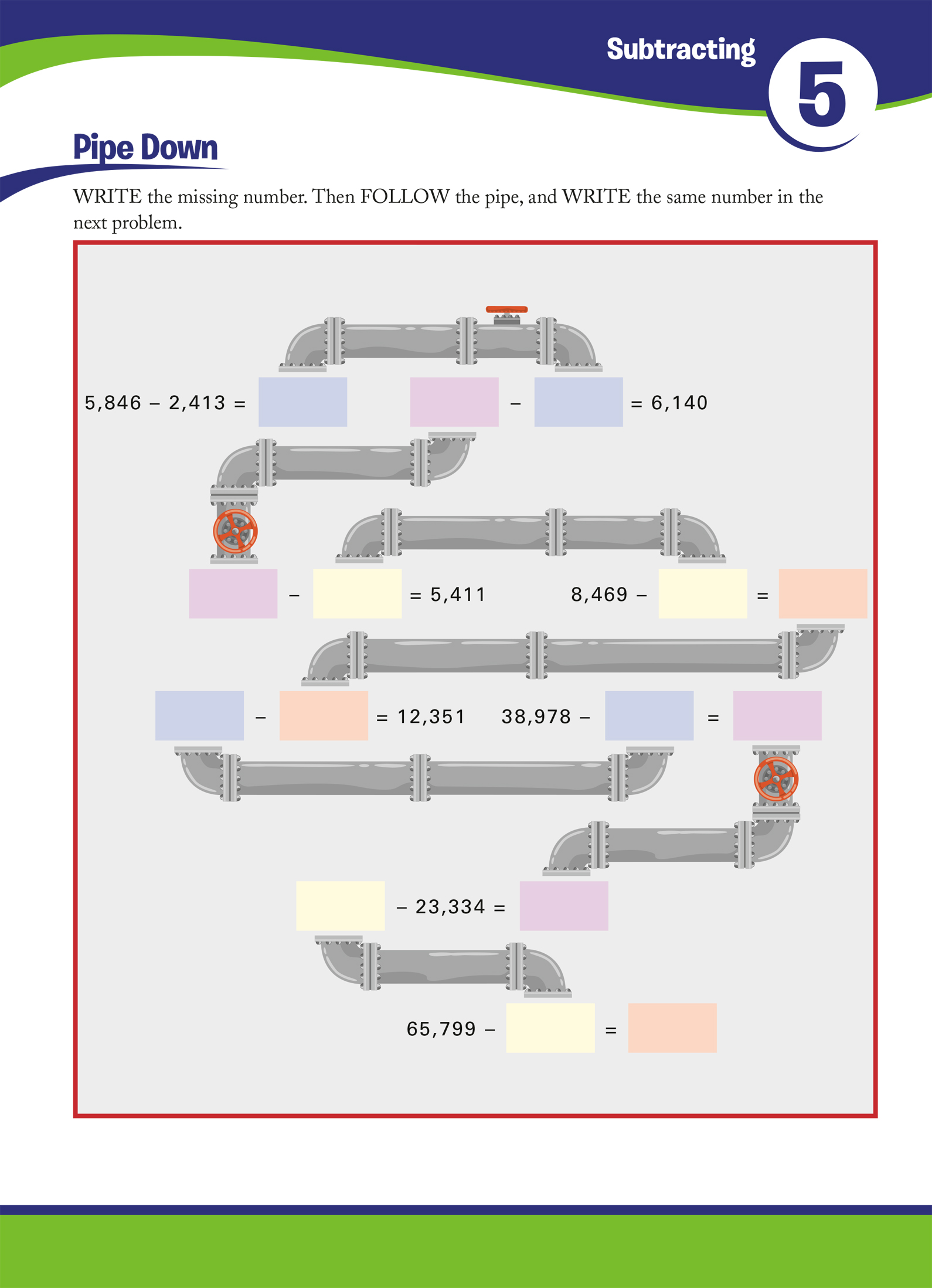 Subtracting

5

Pipe Down

WRITE the missing number. Then FOLLOW the pipe, and WRITE the same number in the next problem.

5,846 – 2,413 =

– = 6,140

– = 5,411

8,469 – =

– = 12,351

38,978 – =

– 23,334 =

65,799 – =