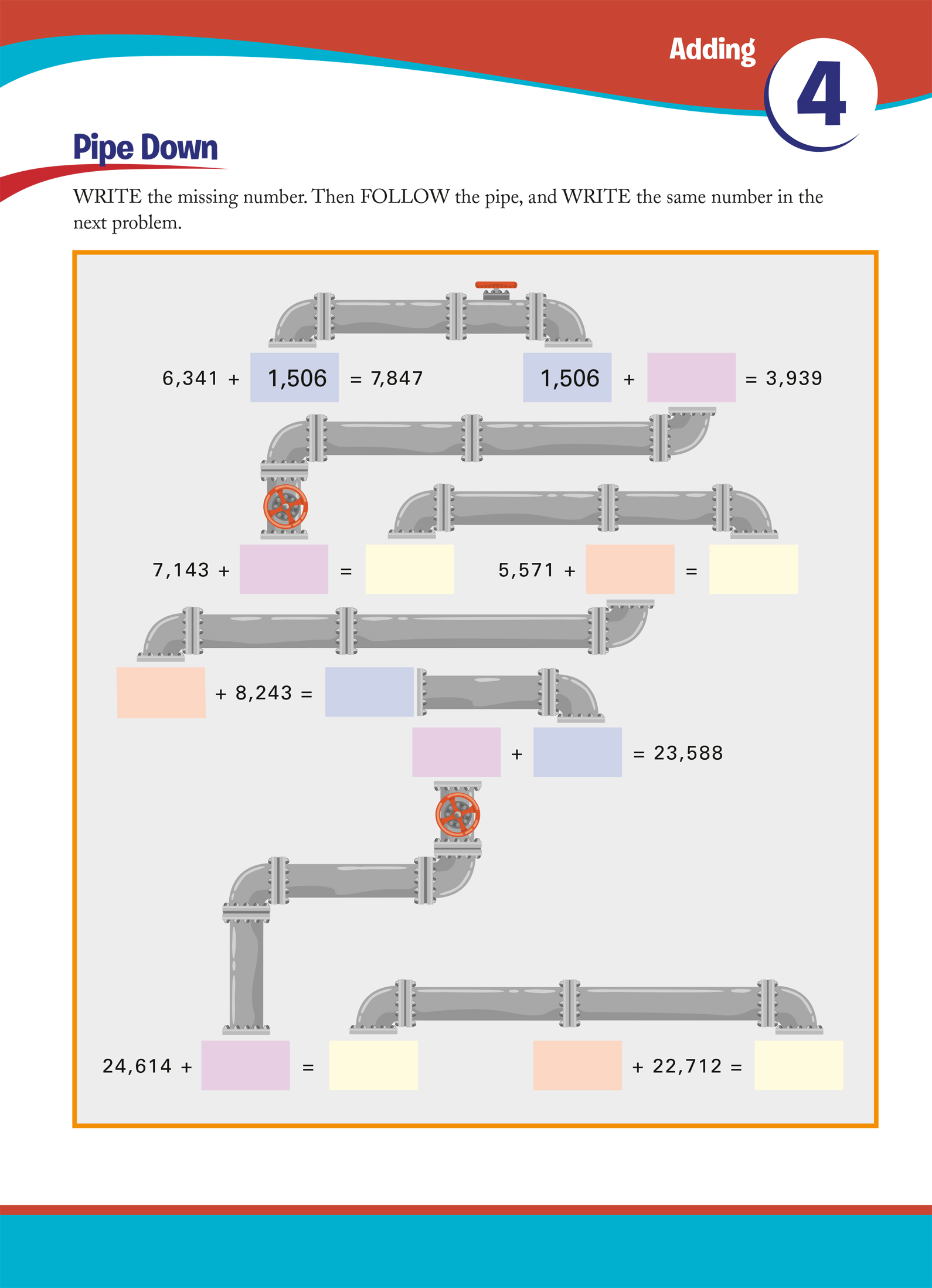 Adding

4

Pipe Down

WRITE the missing number. Then FOLLOW the pipe, and WRITE the same number in the next problem.

6,341 + 1,506 = 7,847

1,506 + = 3,939

7,143 + =

5,571 + =

+ 8,243 =

+ = 23,588

24,614 + =

+ 22,712 =