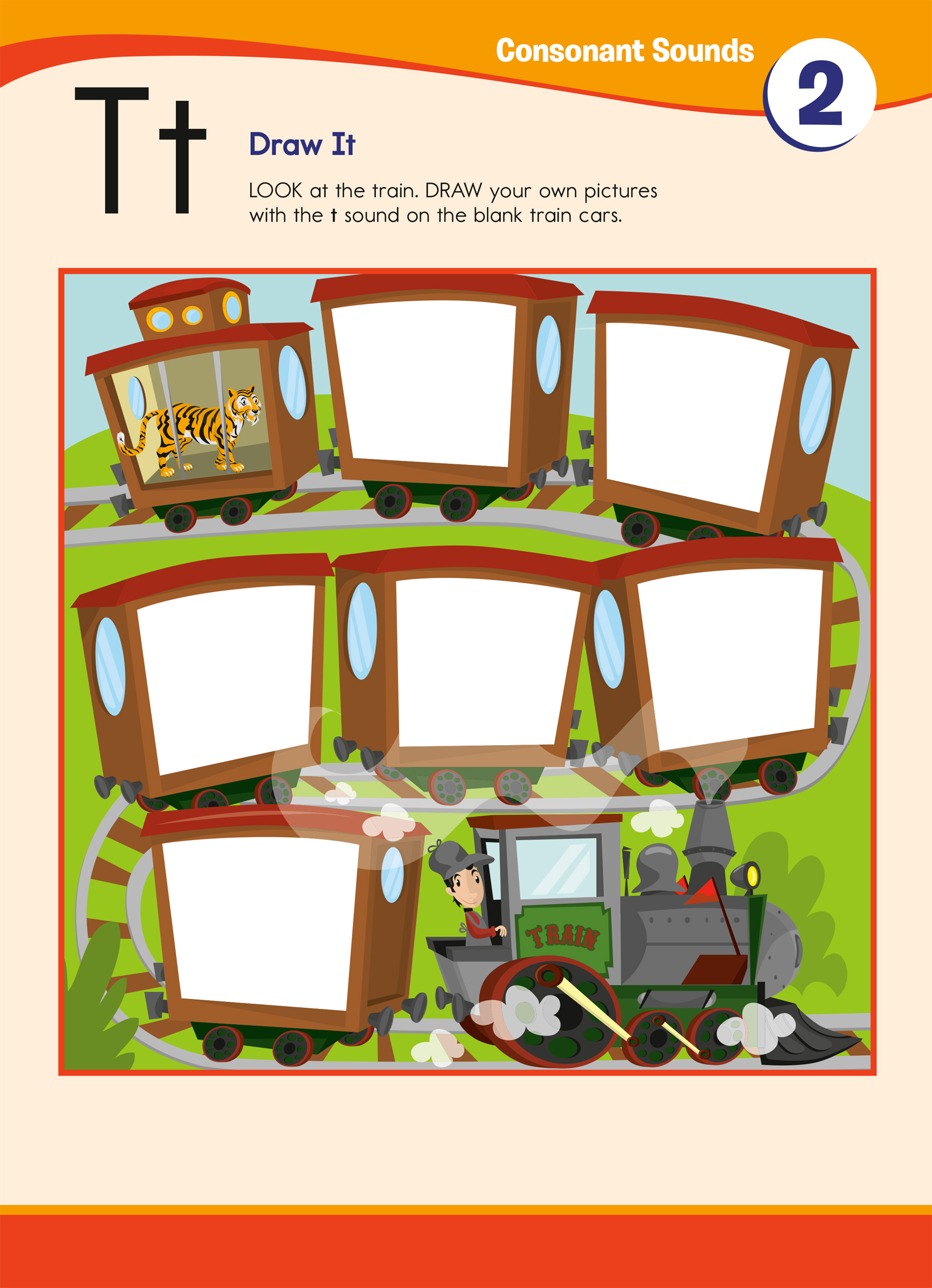 Consonant Sounds

2

Tt

Draw It

LOOK at the train. DRAW your own pictures with the t sound on the blank train cars.

TRAIN