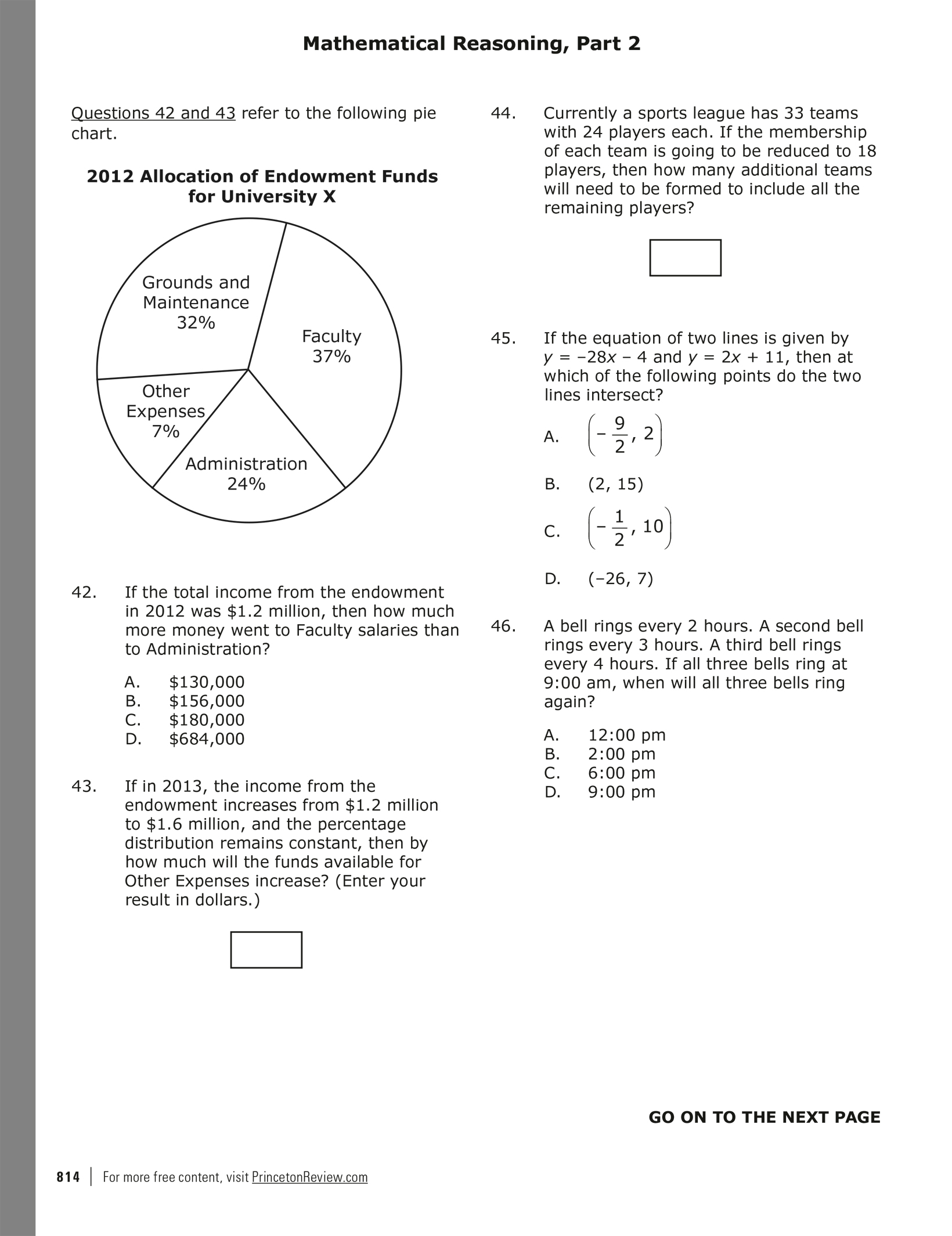 Mathematical Reasoning, Part 2

Questions 42 and 43 refer to the following pie chart.

2012 Allocation of Endowment Funds for University X

Grounds and Maintenance 32%

Faculty 37%

Other Expenses 7%

Administration 24%

42. If the total income from the endowment in 2012 was \$1.2 million, then how much more money went to Faculty salaries than to Administration?

A. \$130,000
B. \$156,000
C. \$180,000
D. \$684,000

43. If in 2013, the income from the endowment increases from \$1.2 million to \$1.6 million, and the percentage distribution remains constant, then by how much will the funds available for Other Expenses increase? (Enter your result in dollars.)

44. Currently a sports league has 33 teams with 24 players each. If the membership of each team is going to be reduced to 18 players, then how many additional teams will need to be formed to include all the remaining players?

45. If the equation of two lines is given by $y = -28x - 4$ and $y = 2x + 11$, then at which of the following points do the two lines intersect?

A. $\left(-\frac{9}{2}, 2\right)$

B. (2, 15)

C. $\left(-\frac{1}{2}, 10\right)$

D. (−26, 7)

46. A bell rings every 2 hours. A second bell rings every 3 hours. A third bell rings every 4 hours. If all three bells ring at 9:00 am, when will all three bells ring again?

A. 12:00 pm
B. 2:00 pm
C. 6:00 pm
D. 9:00 pm

GO ON TO THE NEXT PAGE

814 | For more free content, visit PrincetonReview.com