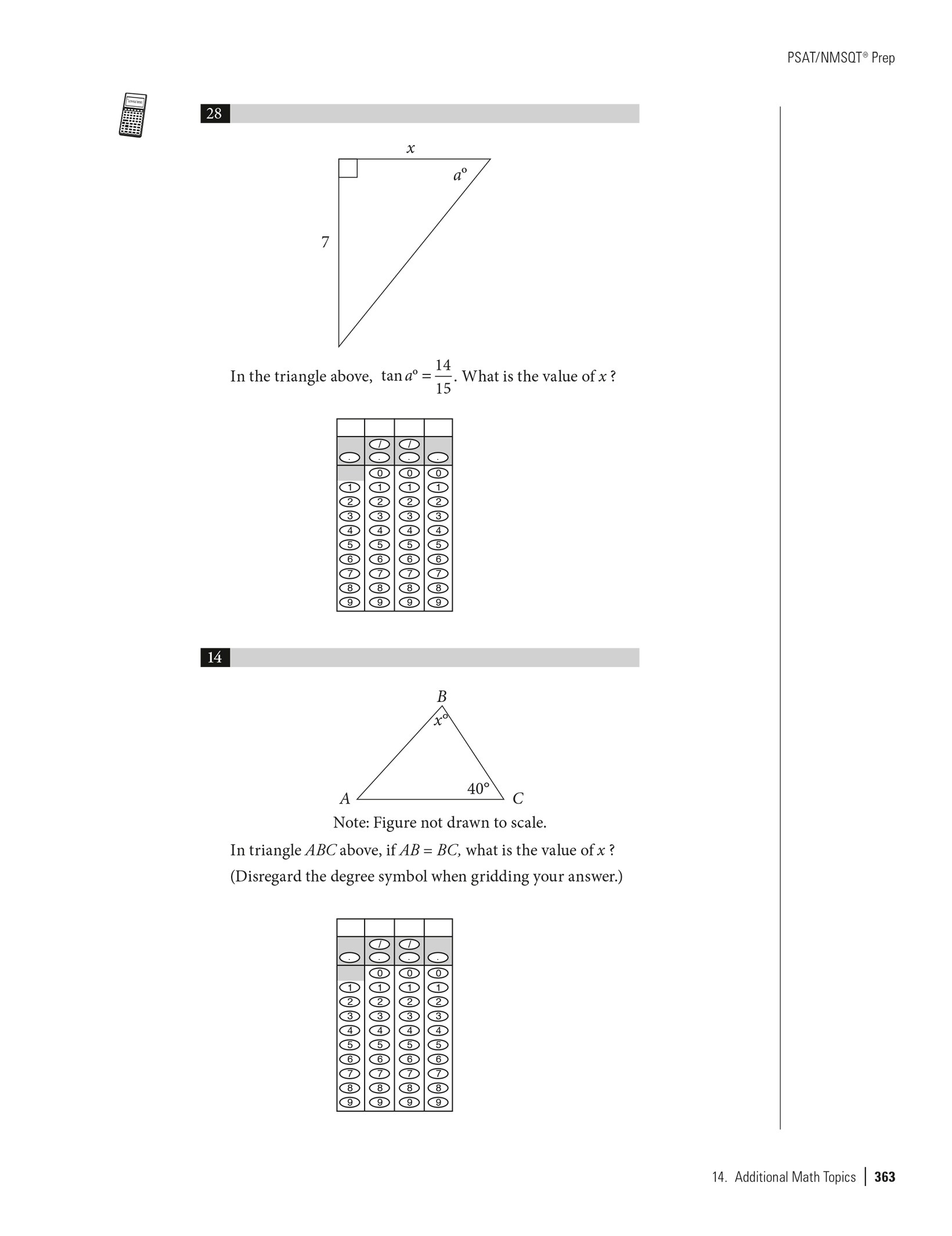 PSAT/NMSQT® Prep

28

$x$

$a°$

7

In the triangle above, $\tan a° = \frac{14}{15}$. What is the value of $x$ ?

| | | | |
|---|---|---|---|
| | / | / | |
| . | . | . | . |
| | 0 | 0 | 0 |
| 1 | 1 | 1 | 1 |
| 2 | 2 | 2 | 2 |
| 3 | 3 | 3 | 3 |
| 4 | 4 | 4 | 4 |
| 5 | 5 | 5 | 5 |
| 6 | 6 | 6 | 6 |
| 7 | 7 | 7 | 7 |
| 8 | 8 | 8 | 8 |
| 9 | 9 | 9 | 9 |

14

$B$

$x°$

$40°$

$A$

$C$

Note: Figure not drawn to scale.

In triangle $ABC$ above, if $AB = BC$, what is the value of $x$ ?
(Disregard the degree symbol when gridding your answer.)

| | | | |
|---|---|---|---|
| | / | / | |
| . | . | . | . |
| | 0 | 0 | 0 |
| 1 | 1 | 1 | 1 |
| 2 | 2 | 2 | 2 |
| 3 | 3 | 3 | 3 |
| 4 | 4 | 4 | 4 |
| 5 | 5 | 5 | 5 |
| 6 | 6 | 6 | 6 |
| 7 | 7 | 7 | 7 |
| 8 | 8 | 8 | 8 |
| 9 | 9 | 9 | 9 |

14. Additional Math Topics | 363