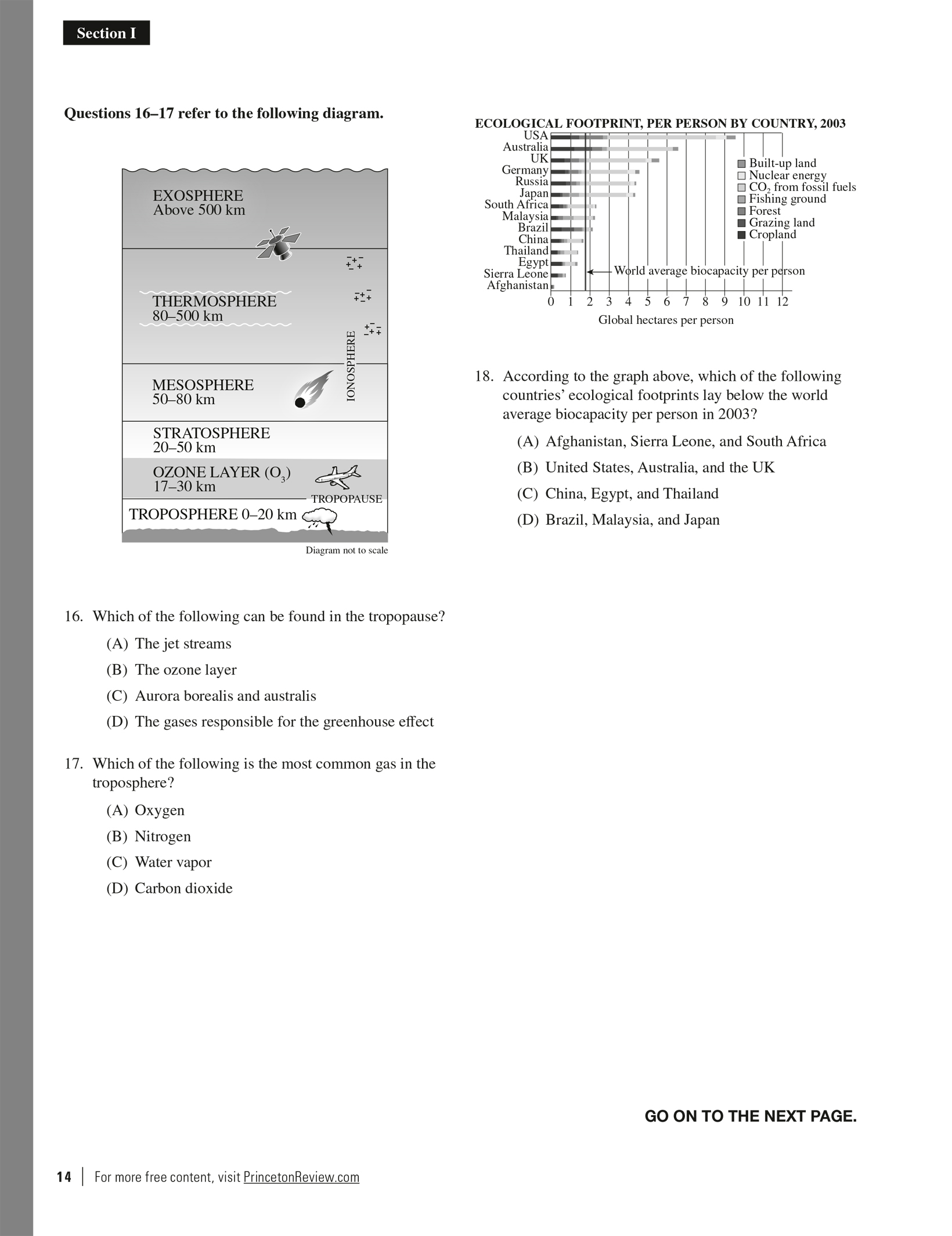 Section I

Questions 16–17 refer to the following diagram.

EXOSPHERE
Above 500 km

THERMOSPHERE
80–500 km

IONOSPHERE

MESOSPHERE
50–80 km

STRATOSPHERE
20–50 km

OZONE LAYER ($O_3$)
17–30 km

TROPOPAUSE

TROPOSPHERE 0–20 km

Diagram not to scale

16. Which of the following can be found in the tropopause?

(A) The jet streams

(B) The ozone layer

(C) Aurora borealis and australis

(D) The gases responsible for the greenhouse effect

17. Which of the following is the most common gas in the troposphere?

(A) Oxygen

(B) Nitrogen

(C) Water vapor

(D) Carbon dioxide

ECOLOGICAL FOOTPRINT, PER PERSON BY COUNTRY, 2003

USA
Australia
UK
Germany
Russia
Japan
South Africa
Malaysia
Brazil
China
Thailand
Egypt
Sierra Leone
Afghanistan

Built-up land
Nuclear energy
$CO_2$ from fossil fuels
Fishing ground
Forest
Grazing land
Cropland

World average biocapacity per person

0 1 2 3 4 5 6 7 8 9 10 11 12

Global hectares per person

18. According to the graph above, which of the following countries' ecological footprints lay below the world average biocapacity per person in 2003?

(A) Afghanistan, Sierra Leone, and South Africa

(B) United States, Australia, and the UK

(C) China, Egypt, and Thailand

(D) Brazil, Malaysia, and Japan

GO ON TO THE NEXT PAGE.

14 | For more free content, visit PrincetonReview.com