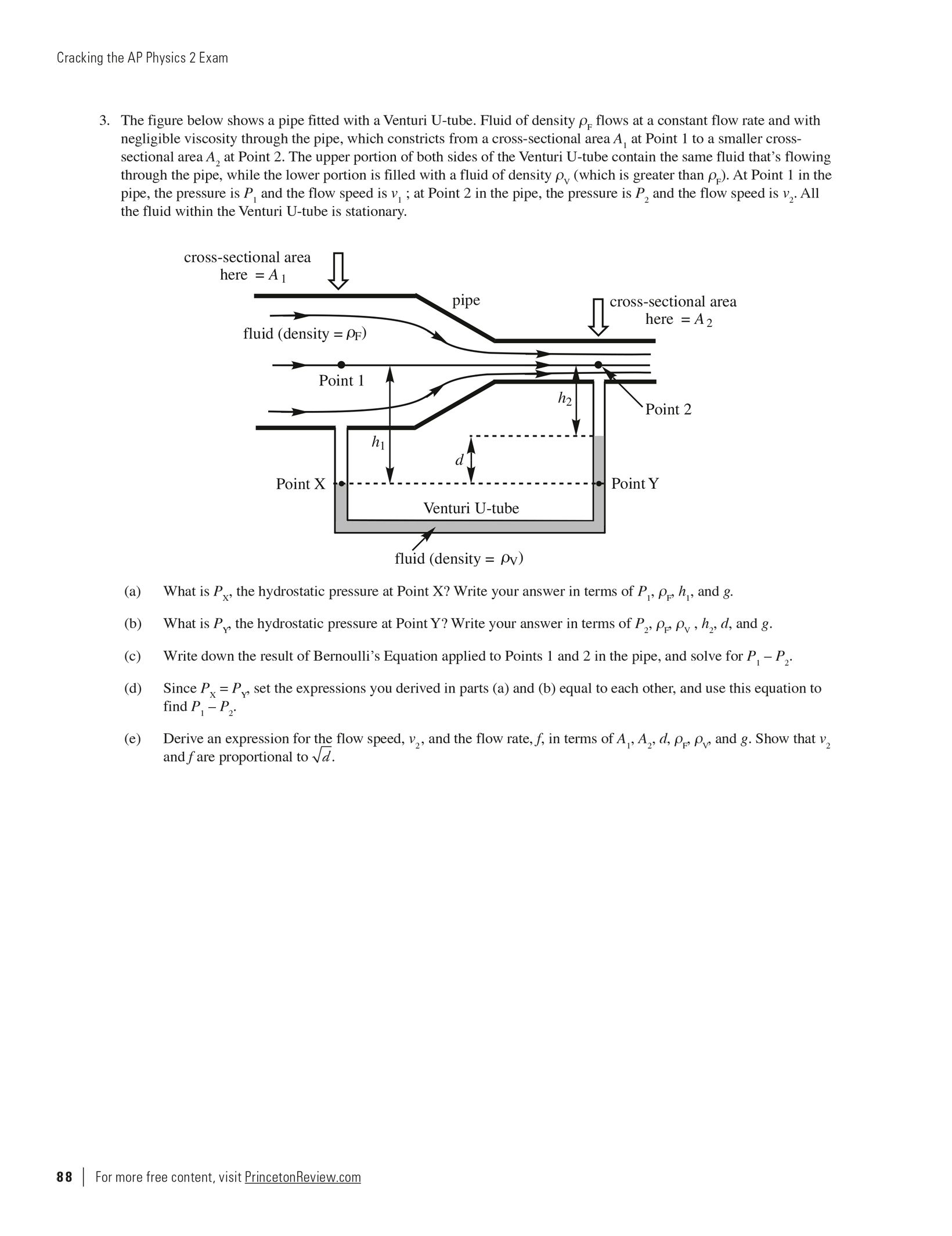 Cracking the AP Physics 2 Exam

3. The figure below shows a pipe fitted with a Venturi U-tube. Fluid of density $\rho_F$ flows at a constant flow rate and with negligible viscosity through the pipe, which constricts from a cross-sectional area $A_1$ at Point 1 to a smaller cross-sectional area $A_2$ at Point 2. The upper portion of both sides of the Venturi U-tube contain the same fluid that's flowing through the pipe, while the lower portion is filled with a fluid of density $\rho_V$ (which is greater than $\rho_F$). At Point 1 in the pipe, the pressure is $P_1$ and the flow speed is $v_1$ ; at Point 2 in the pipe, the pressure is $P_2$ and the flow speed is $v_2$. All the fluid within the Venturi U-tube is stationary.

cross-sectional area here $= A_1$

pipe

cross-sectional area here $= A_2$

fluid (density $= \rho_F$)

Point 1

$h_2$

Point 2

$h_1$

$d$

Point X

Point Y

Venturi U-tube

fluid (density $= \rho_V$)

(a) What is $P_X$, the hydrostatic pressure at Point X? Write your answer in terms of $P_1$, $\rho_F$, $h_1$, and $g$.

(b) What is $P_Y$, the hydrostatic pressure at Point Y? Write your answer in terms of $P_2$, $\rho_F$, $\rho_V$ , $h_2$, $d$, and $g$.

(c) Write down the result of Bernoulli's Equation applied to Points 1 and 2 in the pipe, and solve for $P_1 - P_2$.

(d) Since $P_X = P_Y$, set the expressions you derived in parts (a) and (b) equal to each other, and use this equation to find $P_1 - P_2$.

(e) Derive an expression for the flow speed, $v_2$, and the flow rate, $f$, in terms of $A_1$, $A_2$, $d$, $\rho_F$, $\rho_V$, and $g$. Show that $v_2$ and $f$ are proportional to $\sqrt{d}$.

88 | For more free content, visit PrincetonReview.com