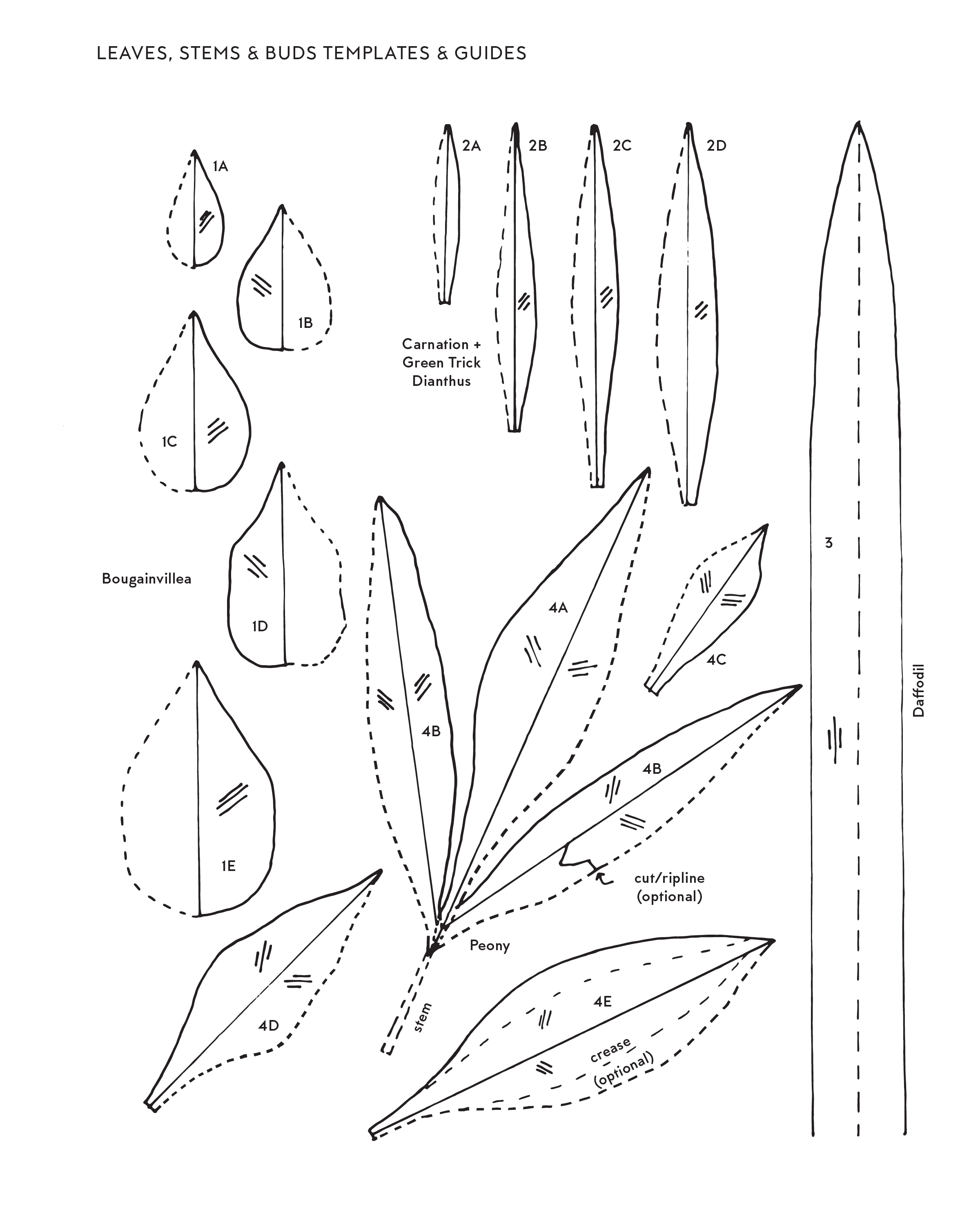 LEAVES, STEMS & BUDS TEMPLATES & GUIDES

1A

1B

1C

Bougainvillea

1D

1E

2A

2B

2C

2D

Carnation + Green Trick Dianthus

3

Daffodil

4A

4B

4C

4B

cut/ripline (optional)

Peony

stem

4D

4E

crease (optional)